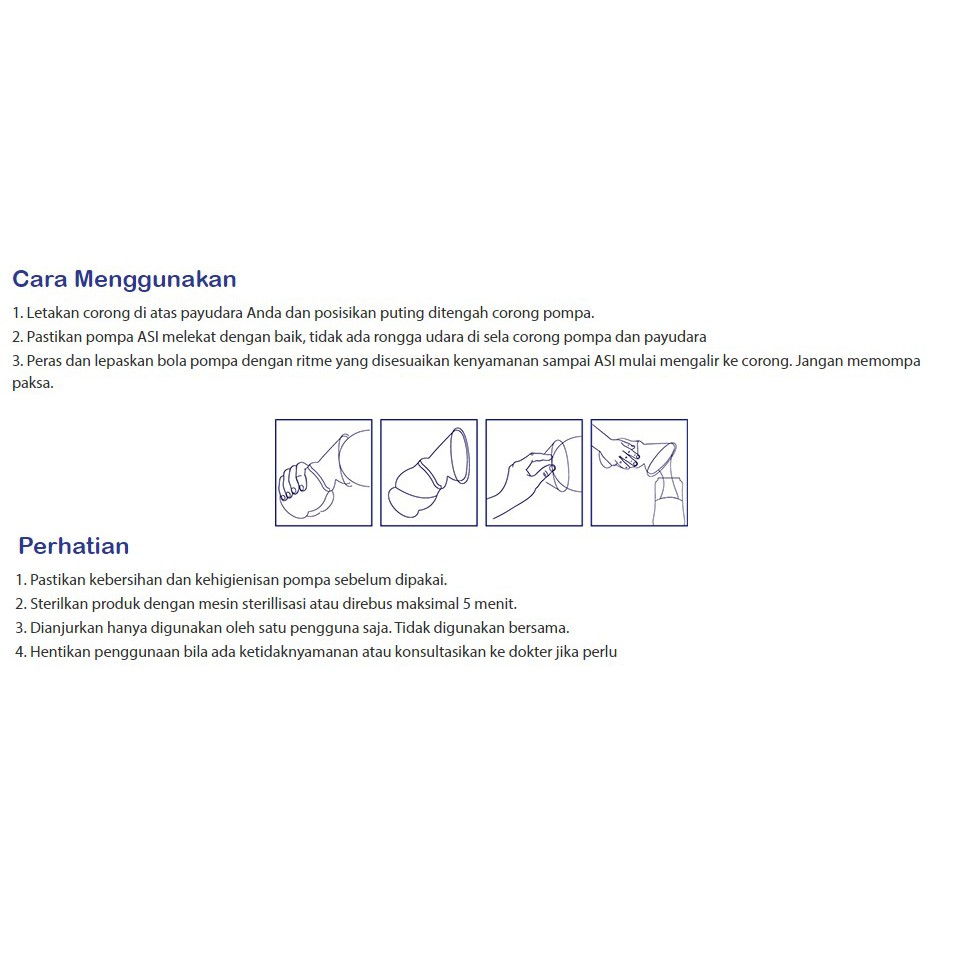 Cara Menggunakan

1. Letakan corong di atas payudara Anda dan posisikan puting ditengah corong pompa.
2. Pastikan pompa ASI melekat dengan baik, tidak ada rongga udara di sela corong pompa dan payudara
3. Peras dan lepaskan bola pompa dengan ritme yang disesuaikan kenyamanan sampai ASI mulai mengalir ke corong. Jangan memompa paksa.

Perhatian

1. Pastikan kebersihan dan kehigienisan pompa sebelum dipakai.
2. Sterilkan produk dengan mesin sterillisasi atau direbus maksimal 5 menit.
3. Dianjurkan hanya digunakan oleh satu pengguna saja. Tidak digunakan bersama.
4. Hentikan penggunaan bila ada ketidaknyamanan atau konsultasikan ke dokter jika perlu