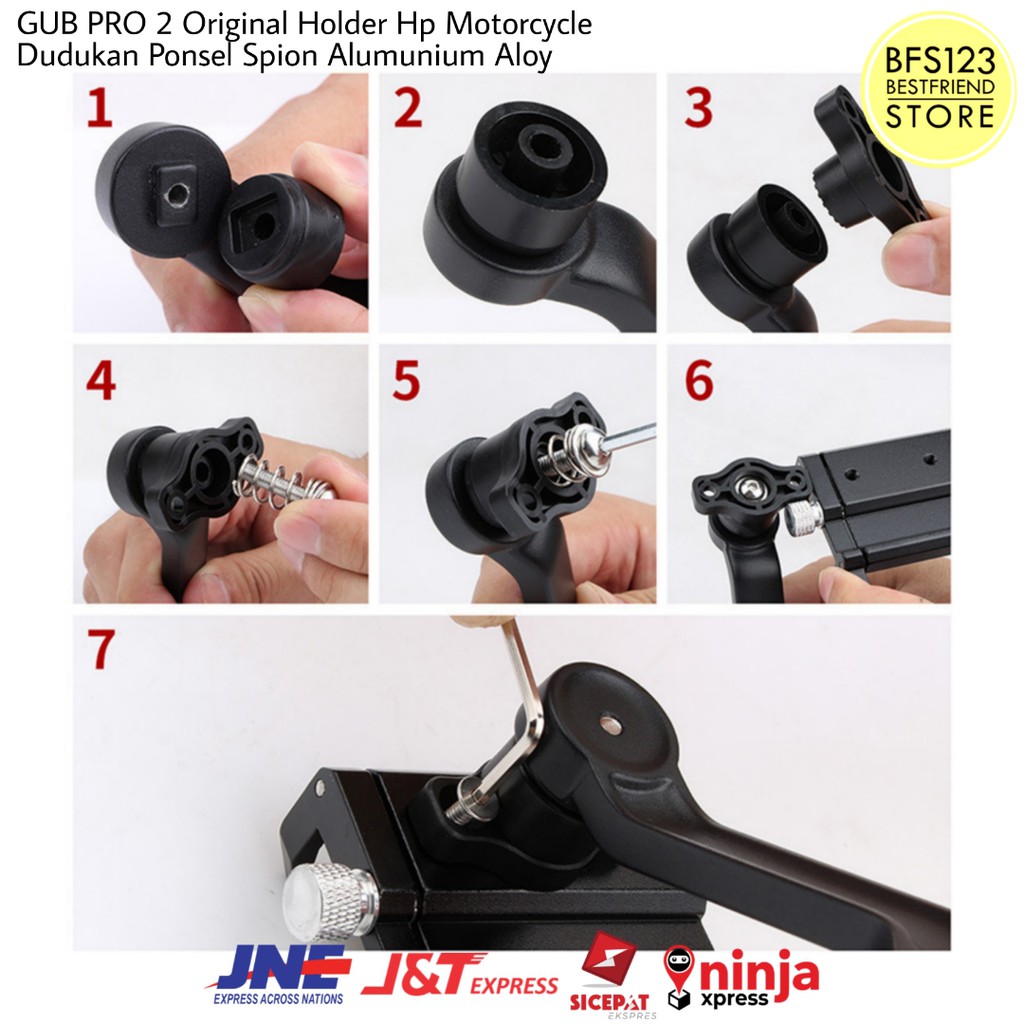 GUB PRO 2 Original Holder Hp Motorcycle
Dudukan Ponsel Spion Alumunium Aloy

BFS123
BESTFRIEND
STORE

1
2
3
4
5
6
7

JNE
EXPRESS ACROSS NATIONS
J&T EXPRESS
SICEPAT
EKSPRES
ninja
xpress