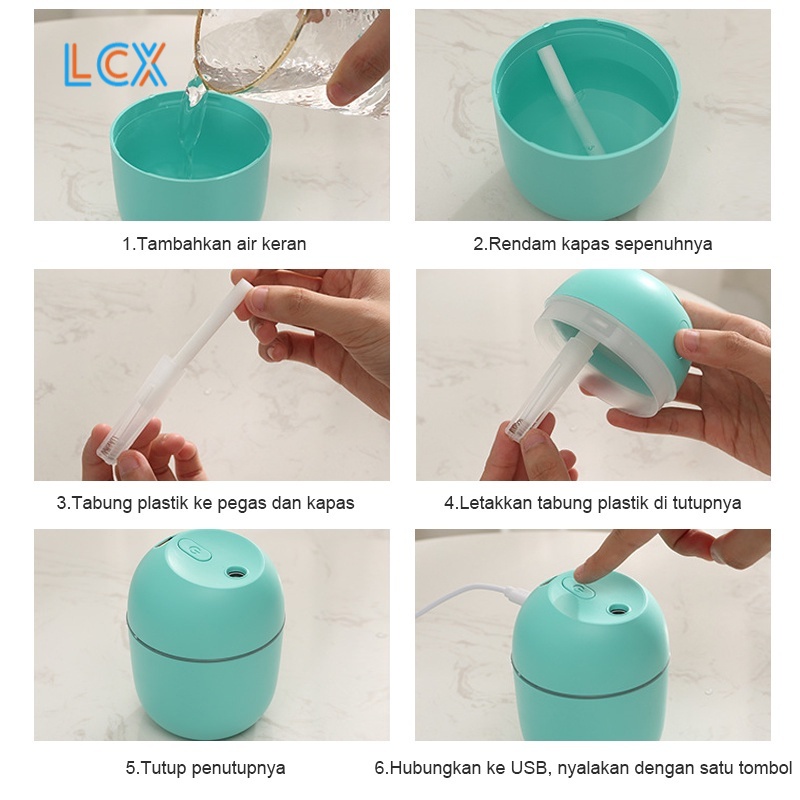 LCX

1.Tambahkan air keran

2.Rendam kapas sepenuhnya

3.Tabung plastik ke pegas dan kapas

4.Letakkan tabung plastik di tutupnya

5.Tutup penutupnya

6.Hubungkan ke USB, nyalakan dengan satu tombol