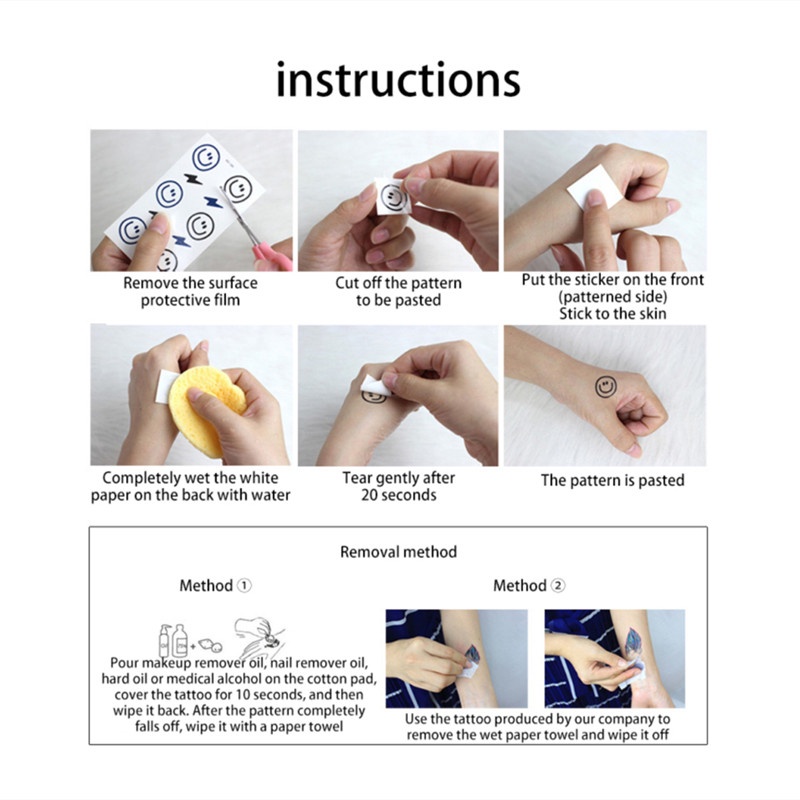 instructions

Remove the surface protective film

Cut off the pattern to be pasted

Put the sticker on the front (patterned side) Stick to the skin

Completely wet the white paper on the back with water

Tear gently after 20 seconds

The pattern is pasted

Removal method

Method ①

Pour makeup remover oil, nail remover oil, hard oil or medical alcohol on the cotton pad, cover the tattoo for 10 seconds, and then wipe it back. After the pattern completely falls off, wipe it with a paper towel

Method ②

Use the tattoo produced by our company to remove the wet paper towel and wipe it off