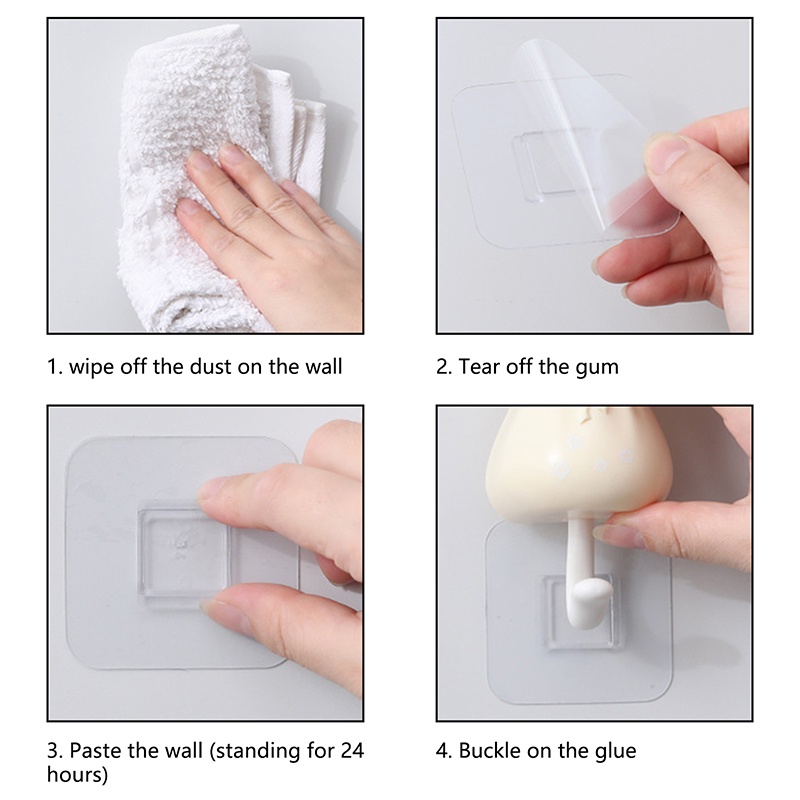 1. wipe off the dust on the wall

2. Tear off the gum

3. Paste the wall (standing for 24 hours)

4. Buckle on the glue