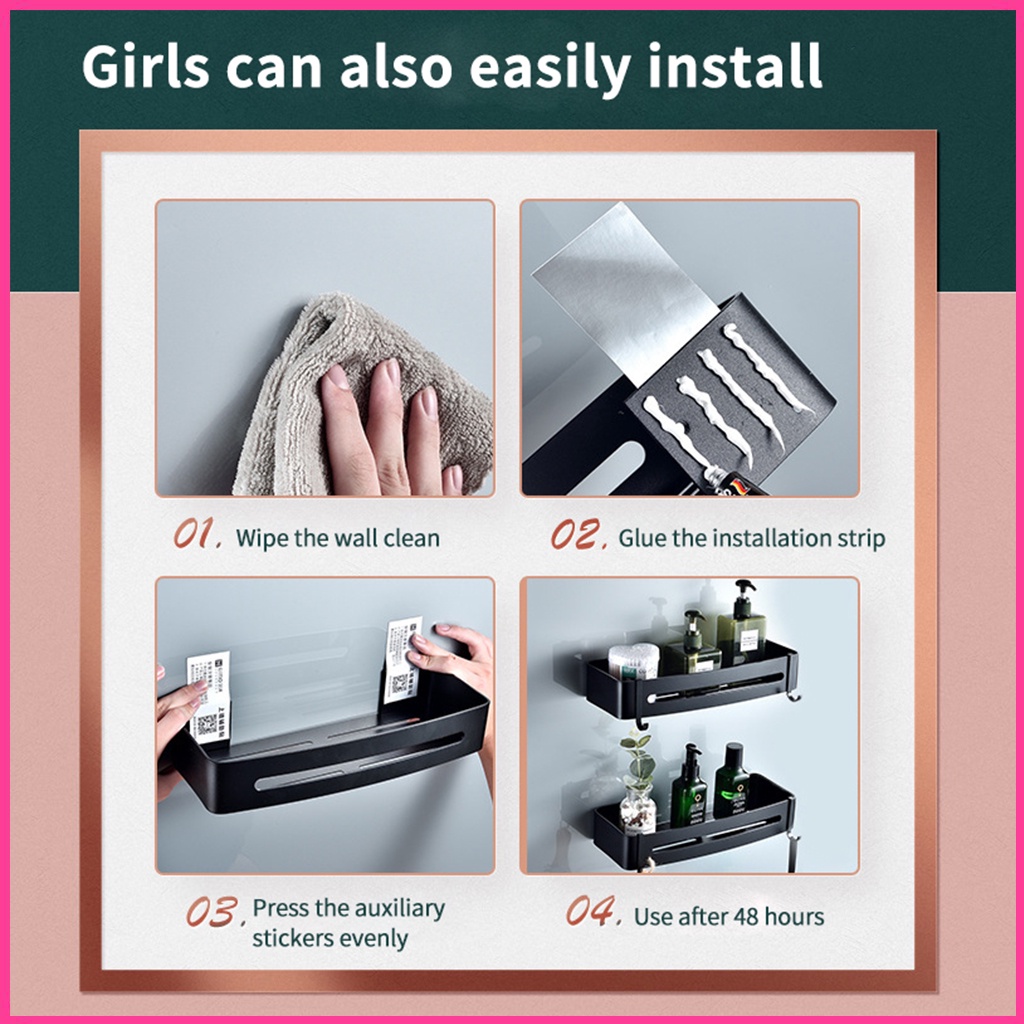 Girls can also easily install

01. Wipe the wall clean

02. Glue the installation strip

03. Press the auxiliary stickers evenly

04. Use after 48 hours