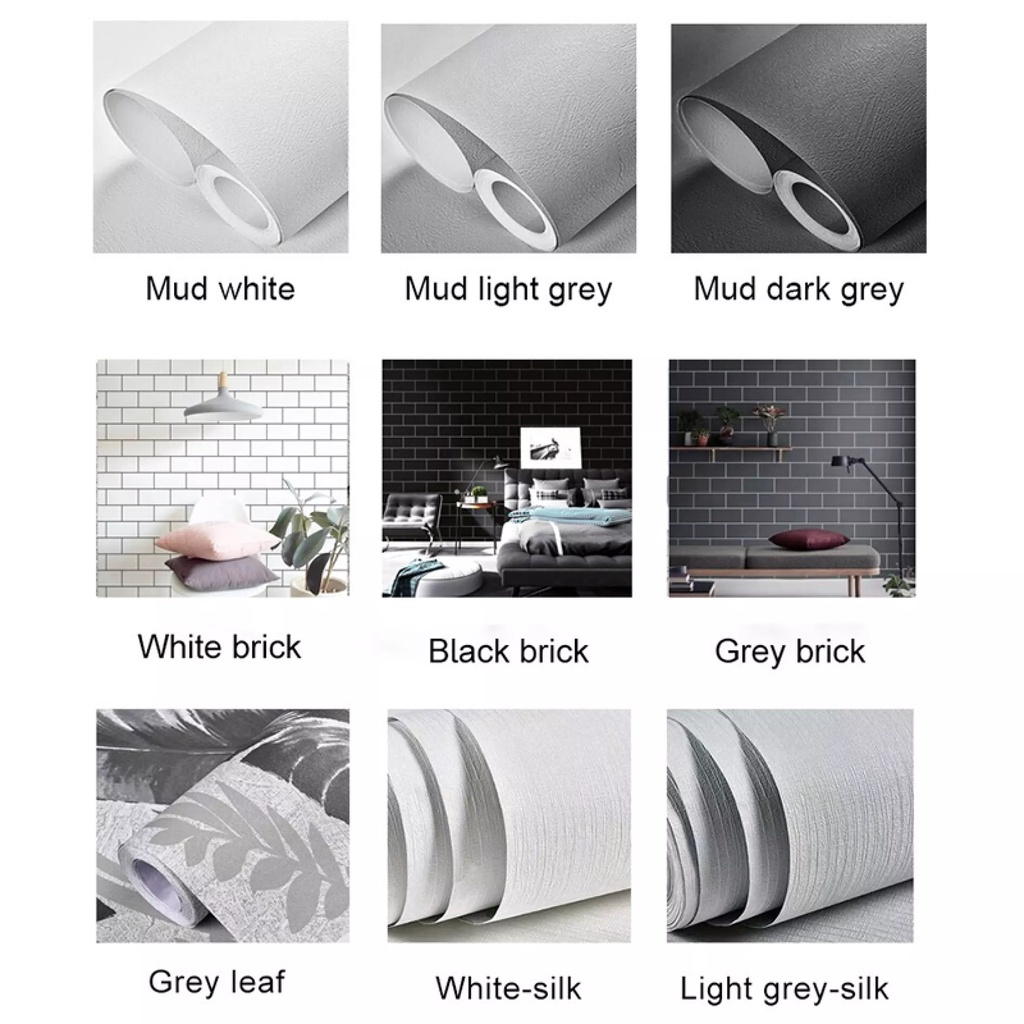 Mud white
Mud light grey
Mud dark grey

White brick
Black brick
Grey brick

Grey leaf
White-silk
Light grey-silk