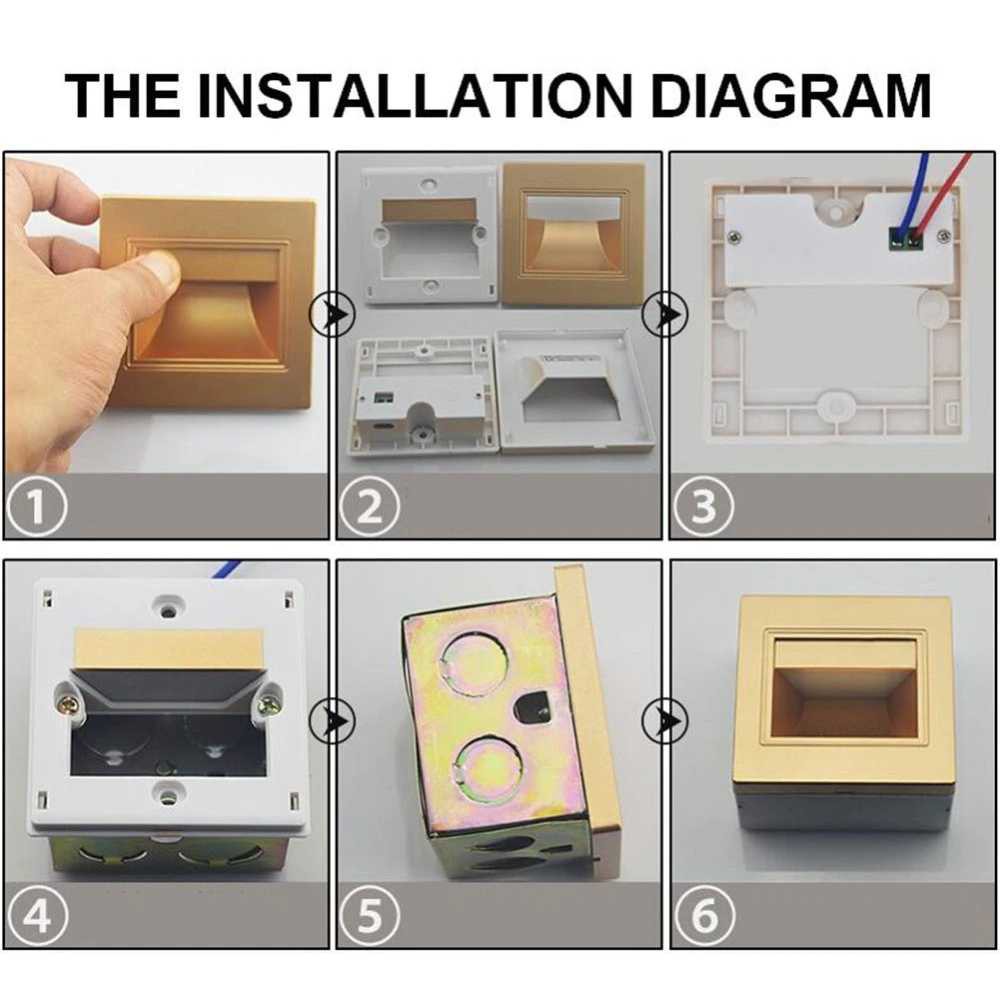 THE INSTALLATION DIAGRAM

①

②

③

④

⑤

⑥