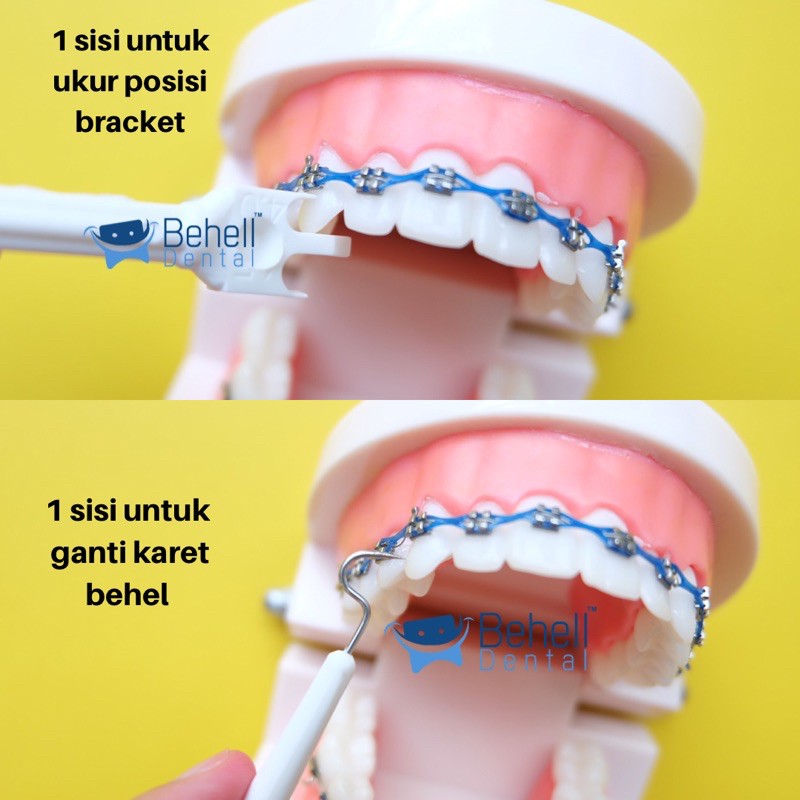 1 sisi untuk ukur posisi bracket

Behell™ Dental

1 sisi untuk ganti karet behel

Behell™ Dental