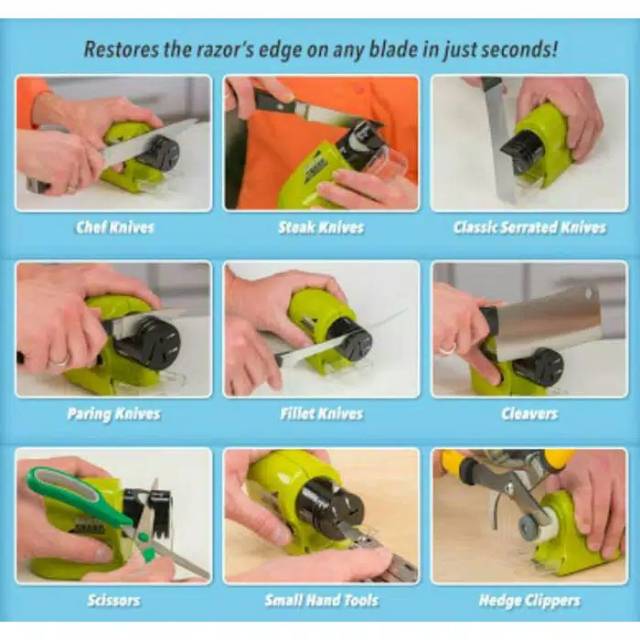 Restores the razor's edge on any blade in just seconds!

Chef Knives

Steak Knives

Classic Serrated Knives

Paring Knives

Fillet Knives

Cleavers

Scissors

Small Hand Tools

Hedge Clippers