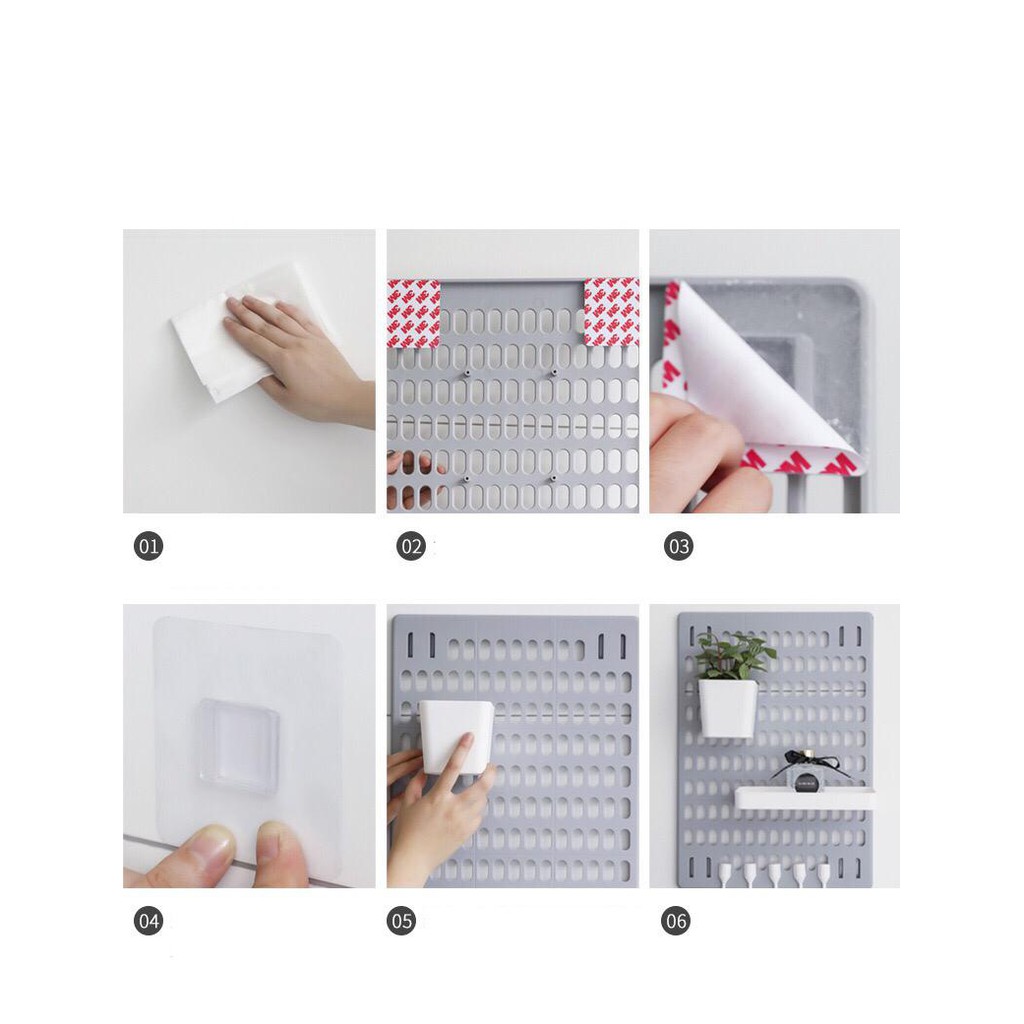 01

02

03

04

05

06