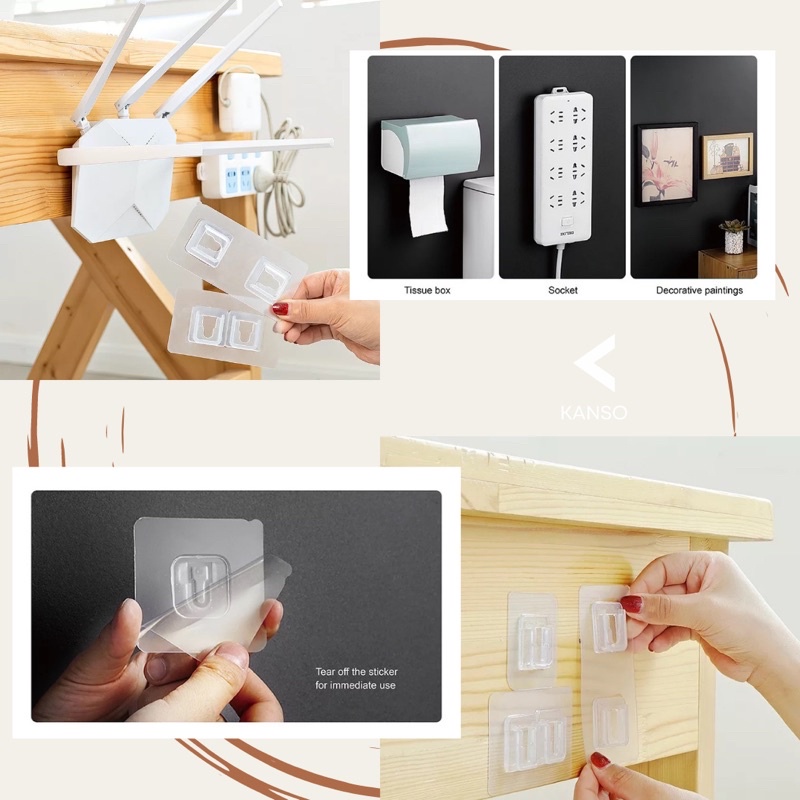 Tissue box
Socket
Decorative paintings

KANSO

Tear off the sticker
for immediate use