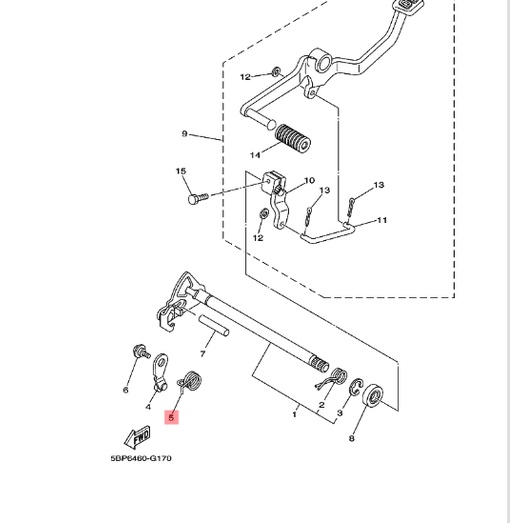 12
9
14
15
10
13
13
11
12
7
6
4
5
1
2
3
8
FWD
5BP6460-G170