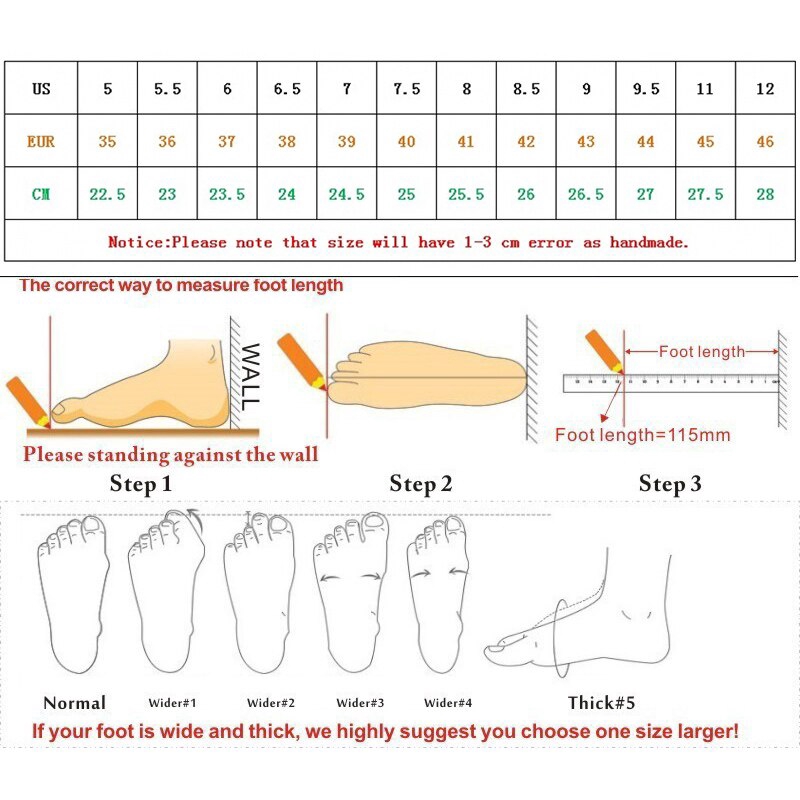 | US | 5 | 5.5 | 6 | 6.5 | 7 | 7.5 | 8 | 8.5 | 9 | 9.5 | 11 | 12 |
|---|---|---|---|---|---|---|---|---|---|---|---|---|
| EUR | 35 | 36 | 37 | 38 | 39 | 40 | 41 | 42 | 43 | 44 | 45 | 46 |
| CM | 22.5 | 23 | 23.5 | 24 | 24.5 | 25 | 25.5 | 26 | 26.5 | 27 | 27.5 | 28 |

Notice:Please note that size will have 1-3 cm error as handmade.

The correct way to measure foot length

WALL

Foot length

Foot length=115mm

Please standing against the wall

Step 1

Step 2

Step 3

Normal Wider#1 Wider#2 Wider#3 Wider#4 Thick#5

If your foot is wide and thick, we highly suggest you choose one size larger!