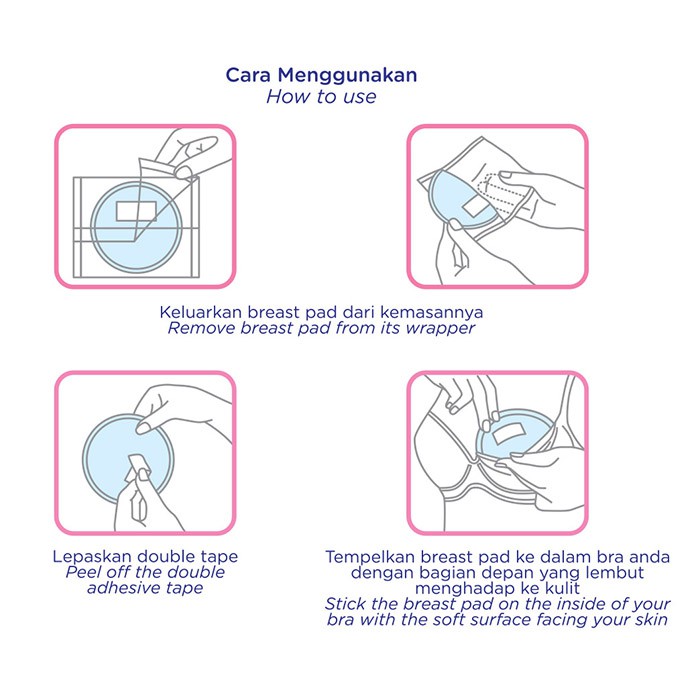 Cara Menggunakan
How to use

Keluarkan breast pad dari kemasannya
Remove breast pad from its wrapper

Lepaskan double tape
Peel off the double adhesive tape

Tempelkan breast pad ke dalam bra anda dengan bagian depan yang lembut menghadap ke kulit
Stick the breast pad on the inside of your bra with the soft surface facing your skin