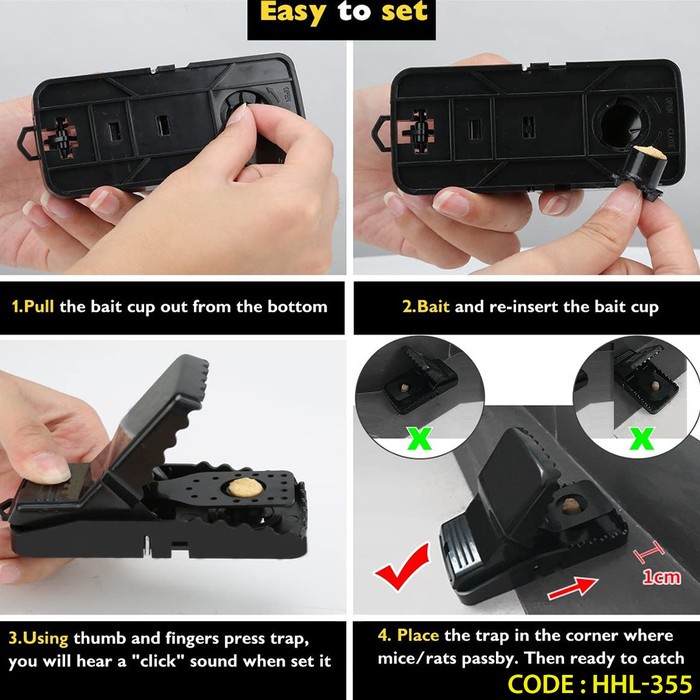 Easy to set

1.Pull the bait cup out from the bottom

2.Bait and re-insert the bait cup

1cm

3.Using thumb and fingers press trap, you will hear a "click" sound when set it

4. Place the trap in the corner where mice/rats passby. Then ready to catch

CODE : HHL-355