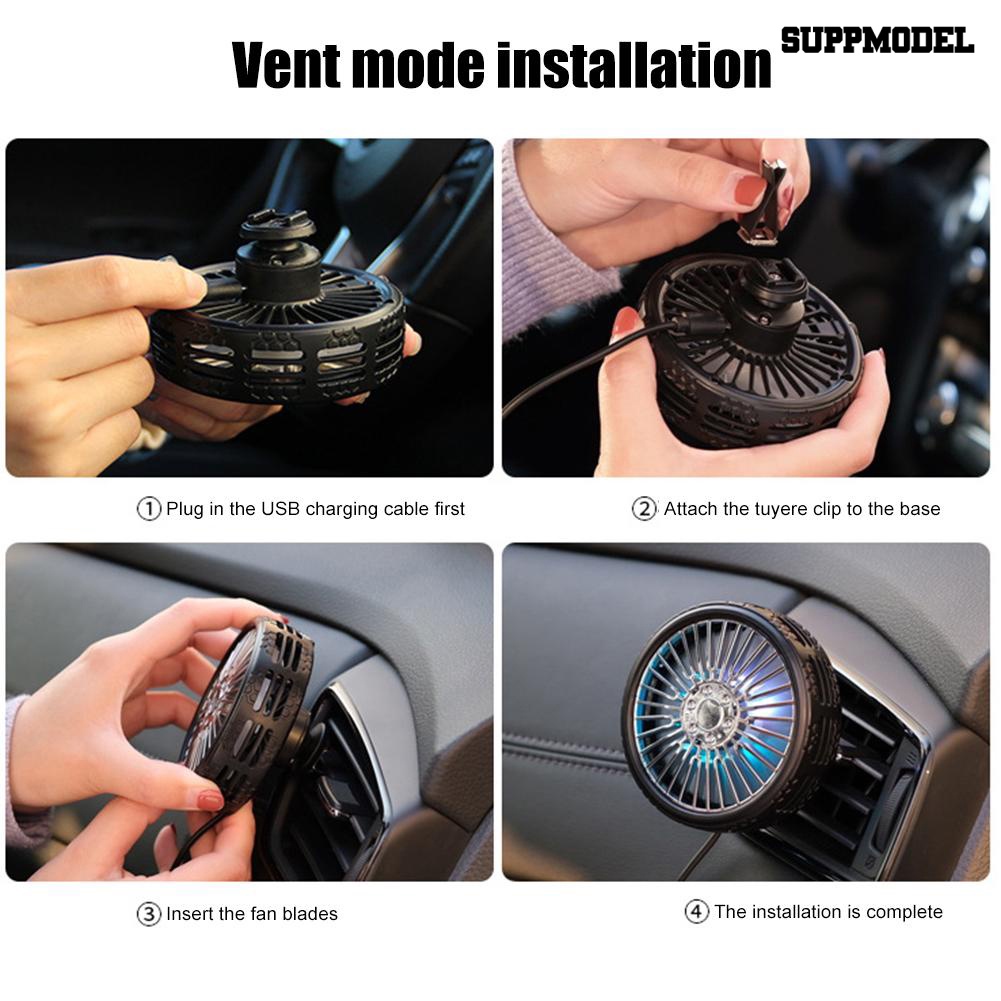 Vent mode installation

SUPPMODEL

① Plug in the USB charging cable first

② Attach the tuyere clip to the base

③ Insert the fan blades

④ The installation is complete