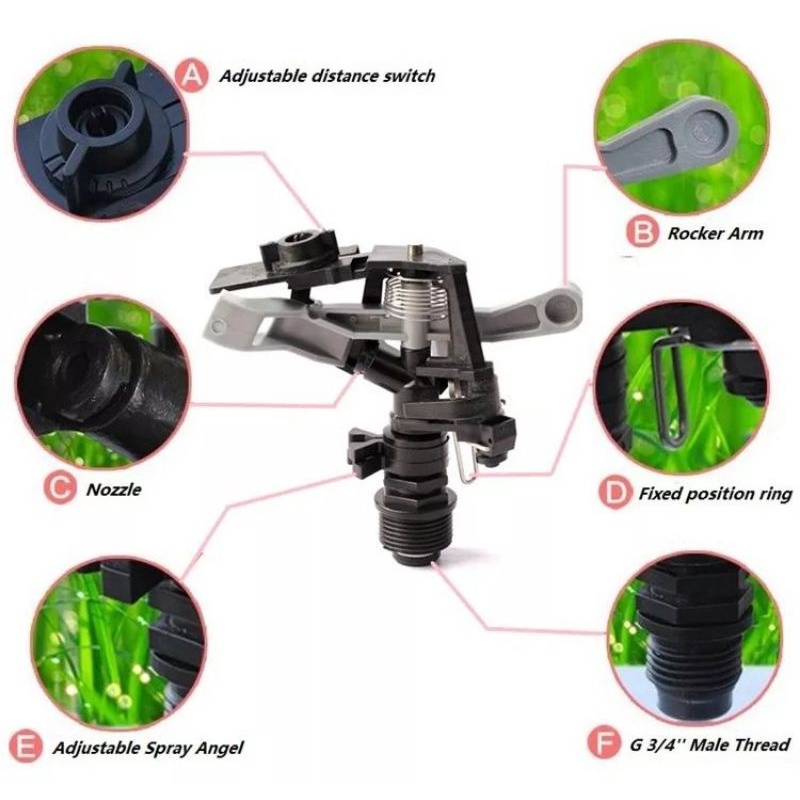 A Adjustable distance switch

B Rocker Arm

C Nozzle

D Fixed position ring

E Adjustable Spray Angel

F G 3/4'' Male Thread