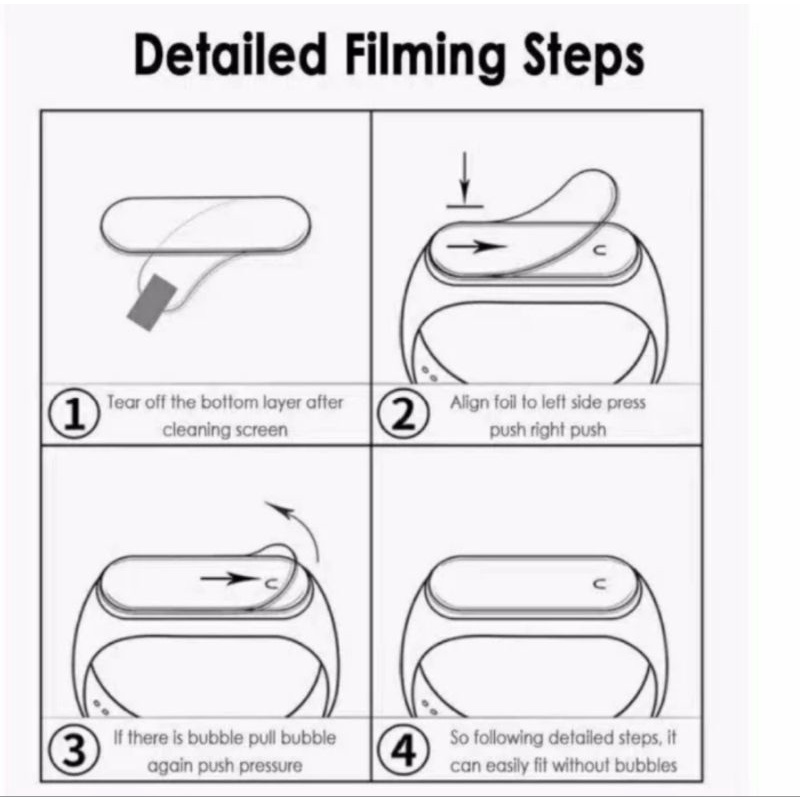 Detailed Filming Steps

1 Tear off the bottom layer after cleaning screen

2 Align foil to left side press push right push

3 If there is bubble pull bubble again push pressure

4 So following detailed steps, it can easily fit without bubbles