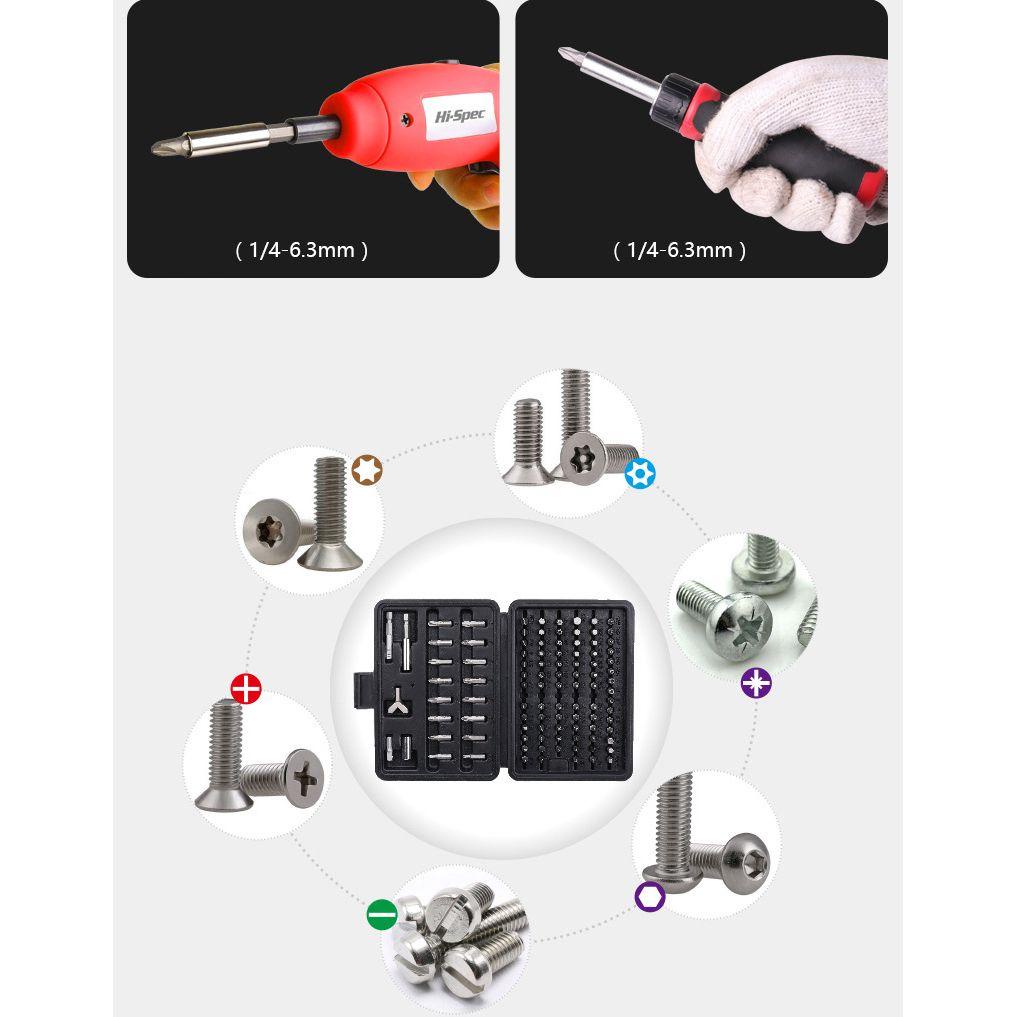 Hi-Spec

( 1/4-6.3mm )

( 1/4-6.3mm )