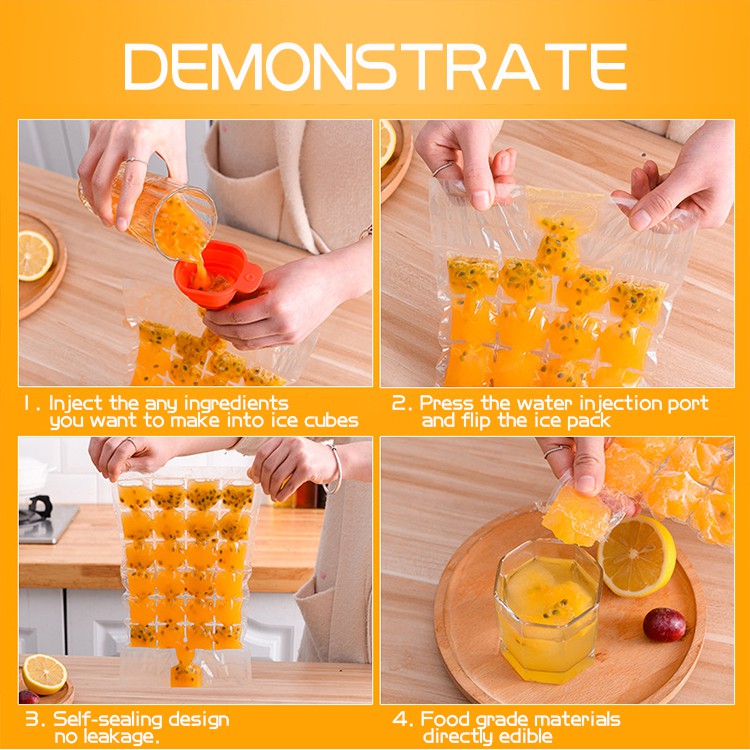 DEMONSTRATE

1. Inject the any ingredients you want to make into ice cubes

2. Press the water injection port and flip the ice pack

3. Self-sealing design no leakage.

4. Food grade materials directly edible