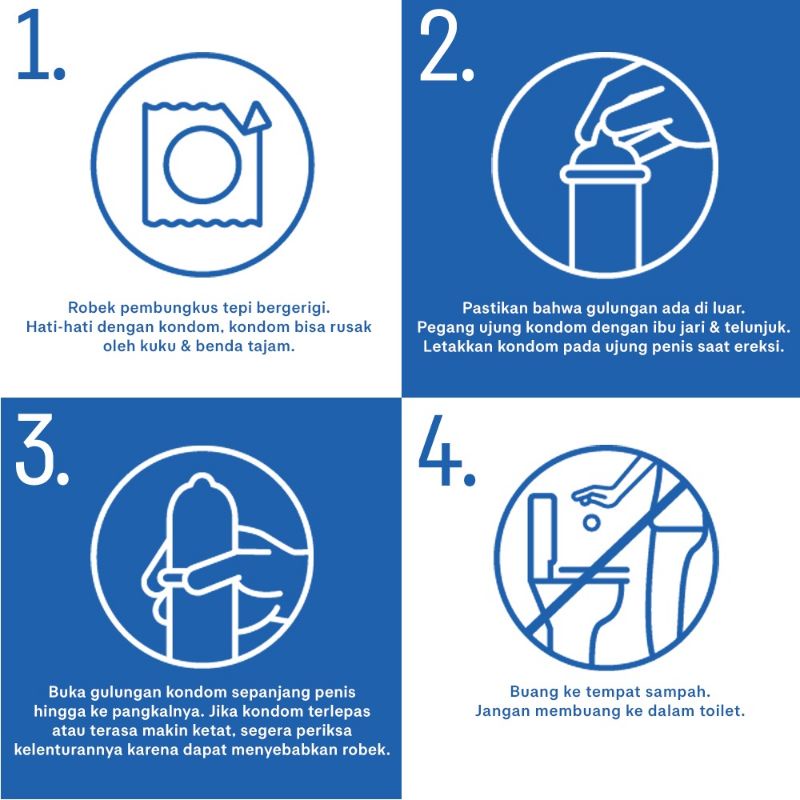 1.

Robek pembungkus tepi bergerigi. Hati-hati dengan kondom, kondom bisa rusak oleh kuku & benda tajam.

2.

Pastikan bahwa gulungan ada di luar. Pegang ujung kondom dengan ibu jari & telunjuk. Letakkan kondom pada ujung penis saat ereksi.

3.

Buka gulungan kondom sepanjang penis hingga ke pangkalnya. Jika kondom terlepas atau terasa makin ketat, segera periksa kelenturannya karena dapat menyebabkan robek.

4.

Buang ke tempat sampah. Jangan membuang ke dalam toilet.