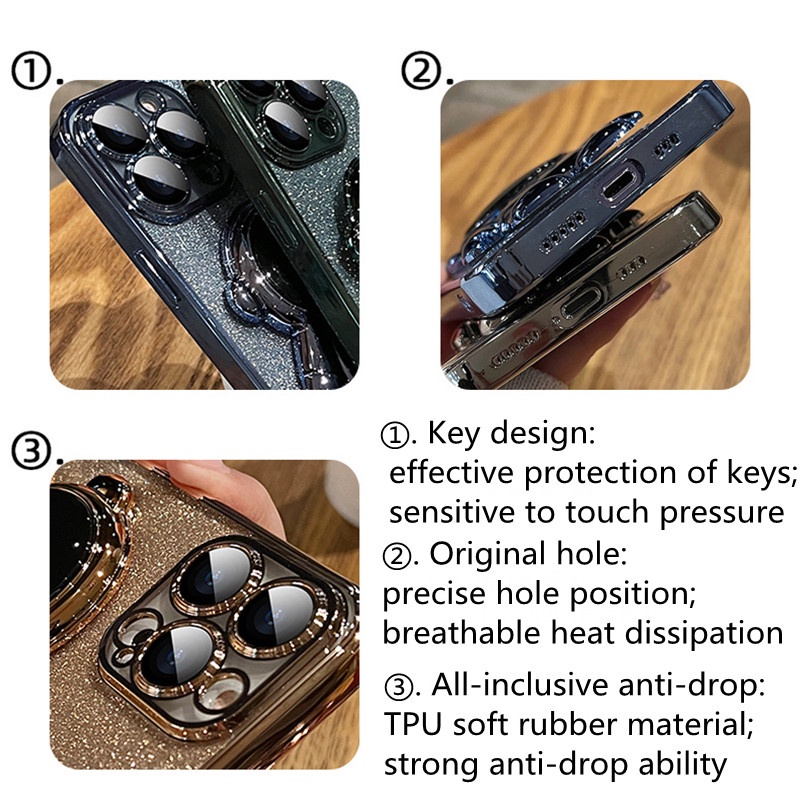 ①.

②.

③.

①. Key design:
effective protection of keys;
sensitive to touch pressure

②. Original hole:
precise hole position;
breathable heat dissipation

③. All-inclusive anti-drop:
TPU soft rubber material;
strong anti-drop ability