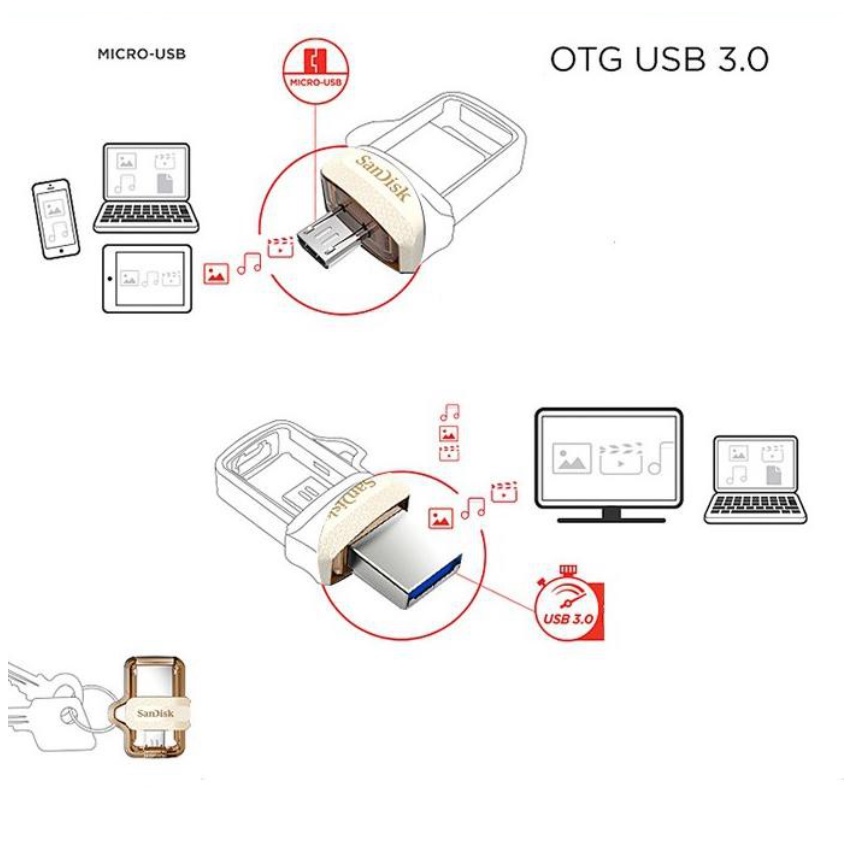 MICRO-USB

MICRO-USB

OTG USB 3.0

SanDisk

SanDisk

USB 3.0

SanDisk