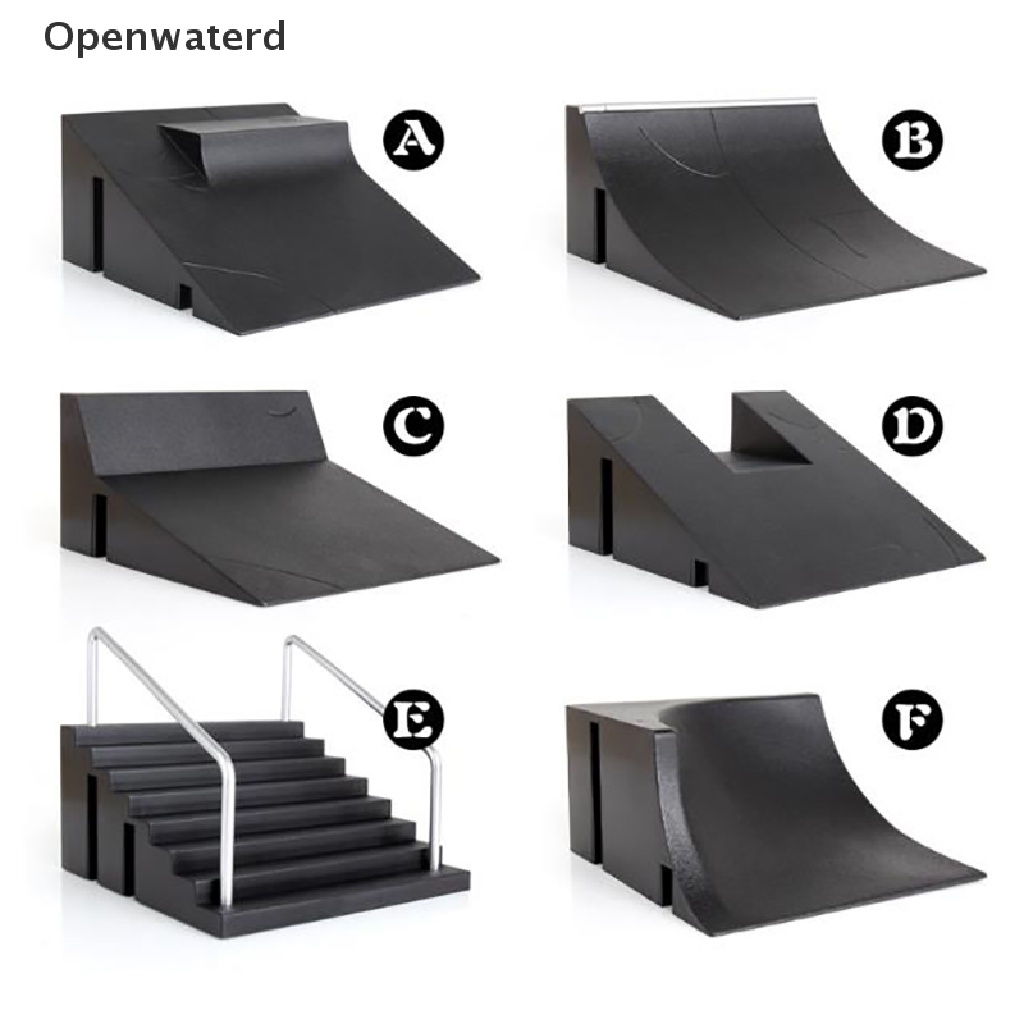 Openwaterd

A

B

C

D

E

F