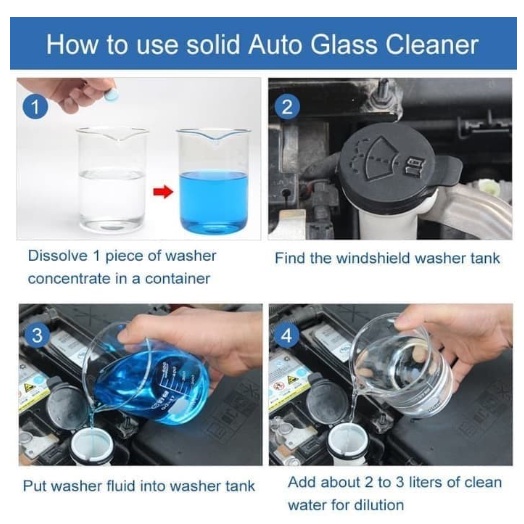 How to use solid Auto Glass Cleaner

1

Dissolve 1 piece of washer concentrate in a container

2

Find the windshield washer tank

3

Put washer fluid into washer tank

4

Add about 2 to 3 liters of clean water for dilution