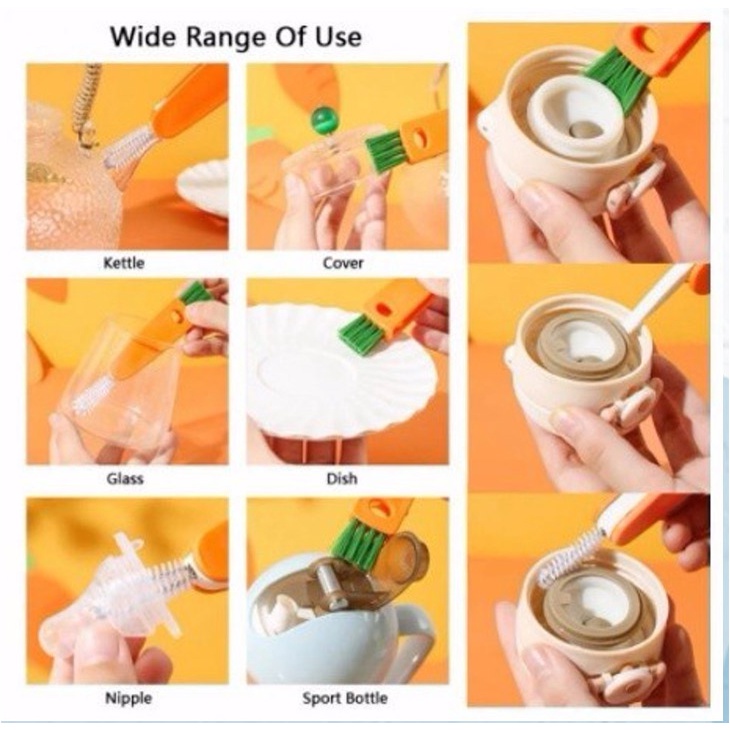 Wide Range Of Use

Kettle

Cover

Glass

Dish

Nipple

Sport Bottle