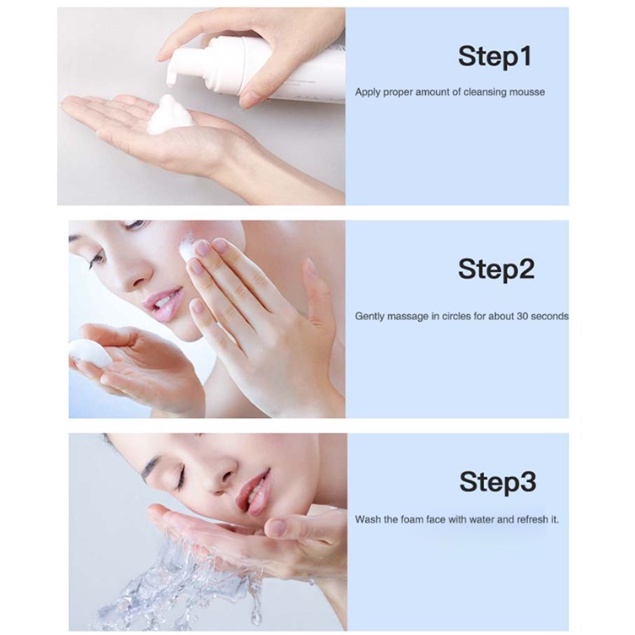 Step1

Apply proper amount of cleansing mousse

Step2

Gently massage in circles for about 30 seconds

Step3

Wash the foam face with water and refresh it.