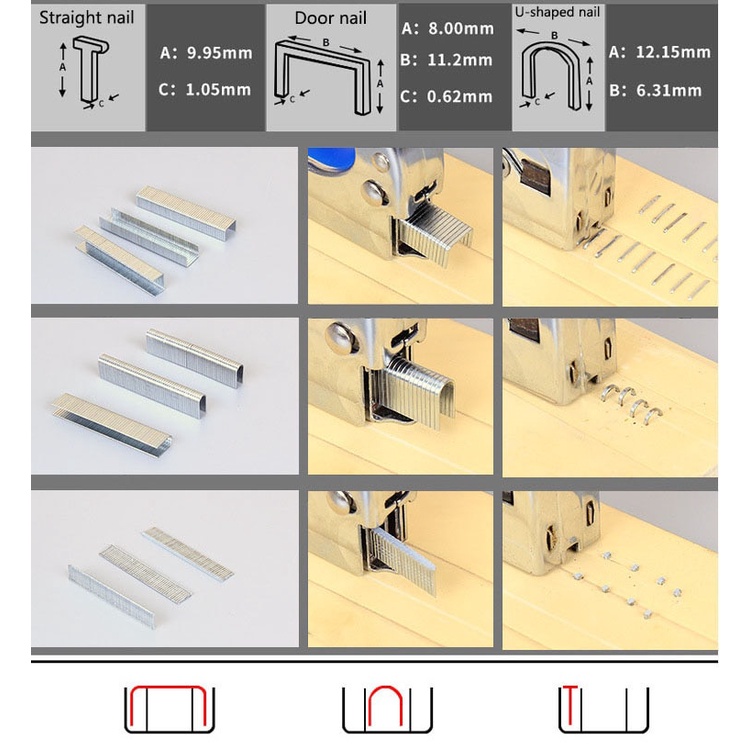 Straight nail

A

C

A: 9.95mm

C: 1.05mm

Door nail

B

A

C

A: 8.00mm

B: 11.2mm

C: 0.62mm

U-shaped nail

B

A

C

A: 12.15mm

B: 6.31mm