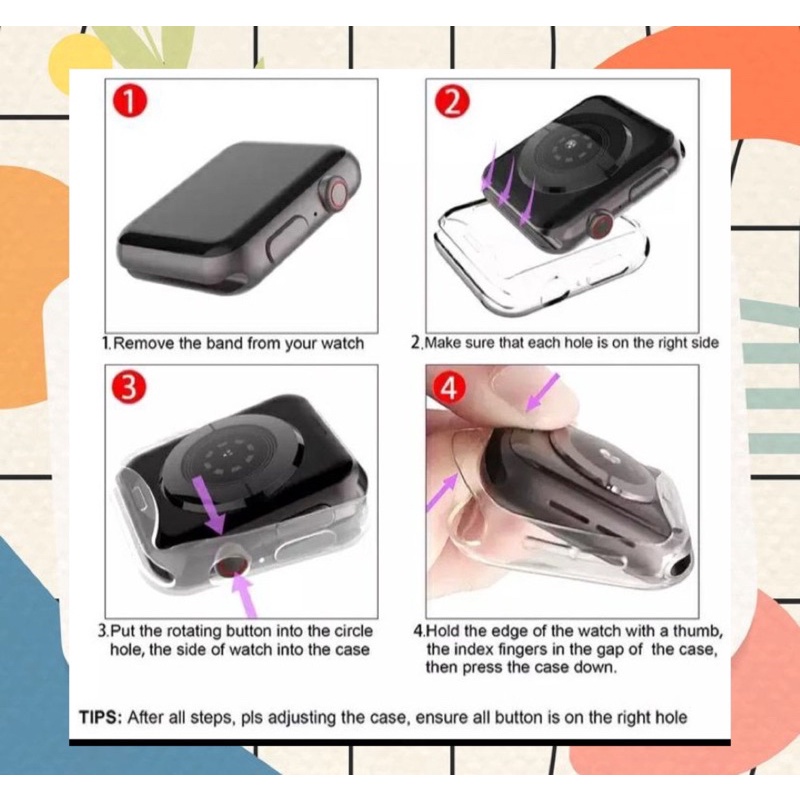 1

1.Remove the band from your watch

2

2.Make sure that each hole is on the right side

3

3.Put the rotating button into the circle hole, the side of watch into the case

4

4.Hold the edge of the watch with a thumb, the index fingers in the gap of the case, then press the case down.

TIPS: After all steps, pls adjusting the case, ensure all button is on the right hole