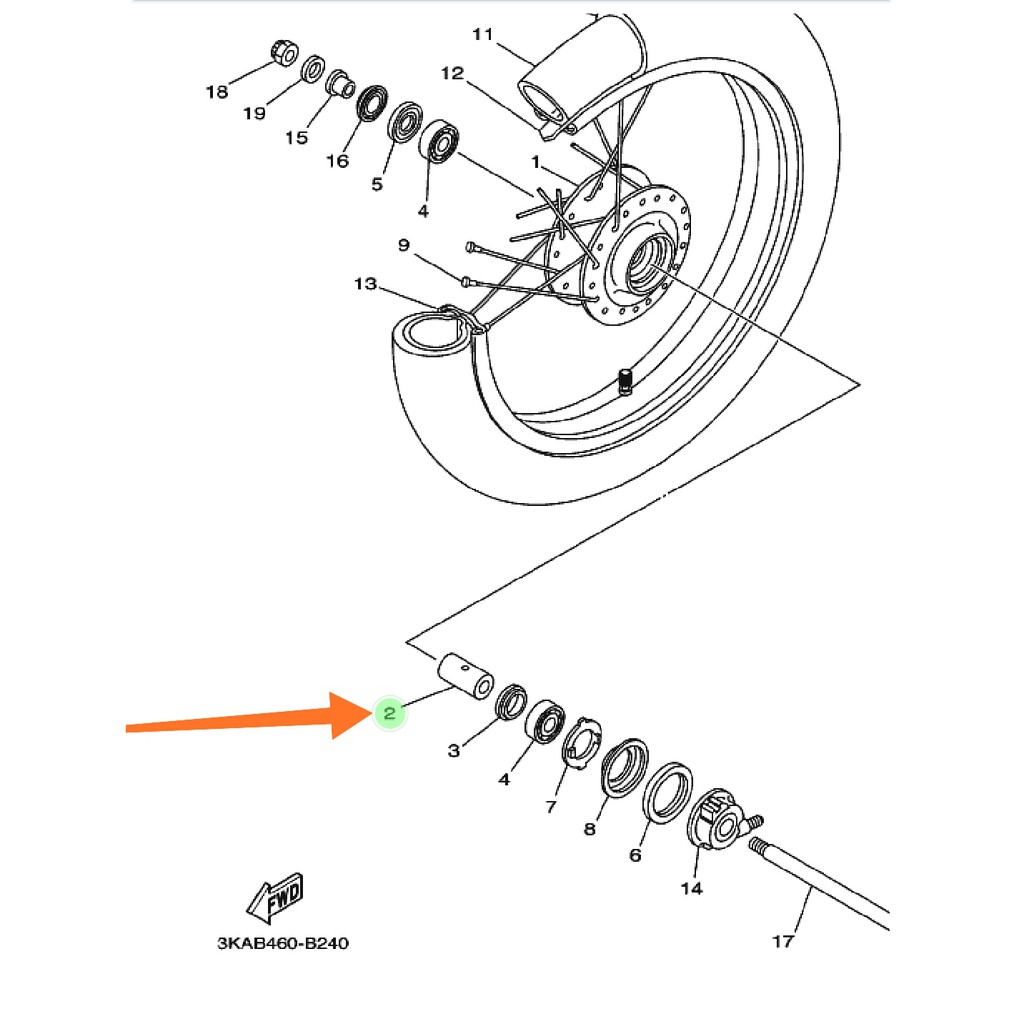 11
12
18
19
15
16
5
4
1
9
13
2
3
4
7
8
6
14
17
FWD
3KAB460-B240