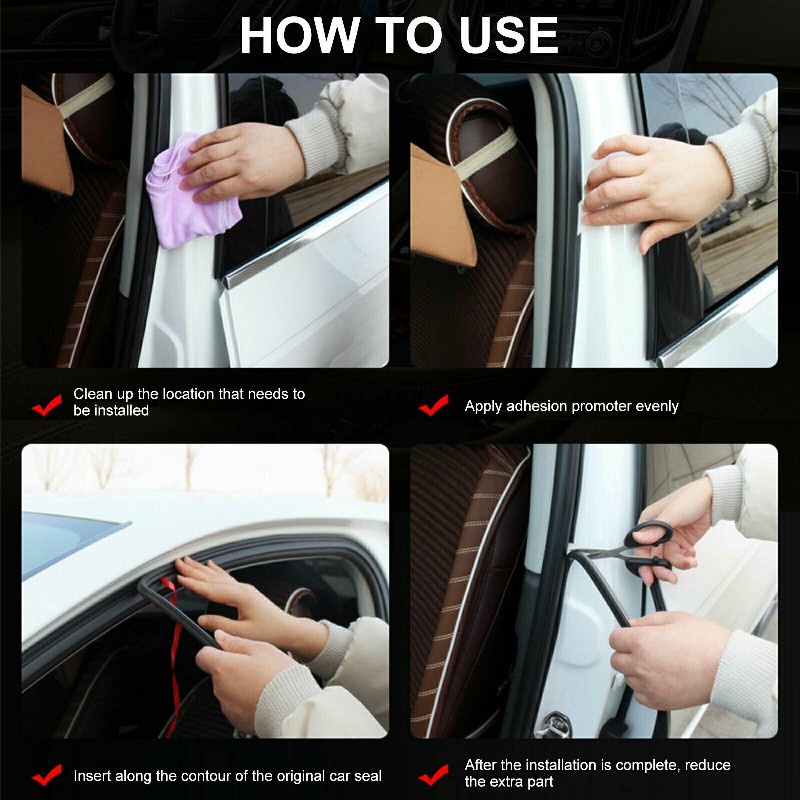 HOW TO USE

Clean up the location that needs to be installed

Apply adhesion promoter evenly

Insert along the contour of the original car seal

After the installation is complete, reduce the extra part