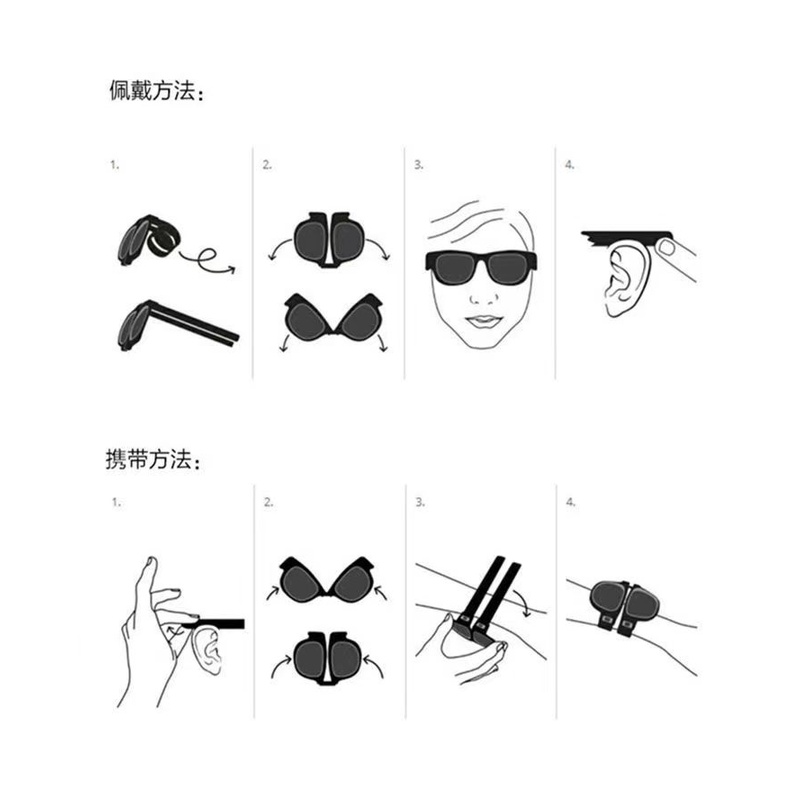 佩戴方法：

1.

2.

3.

4.

携带方法：

1.

2.

3.

4.