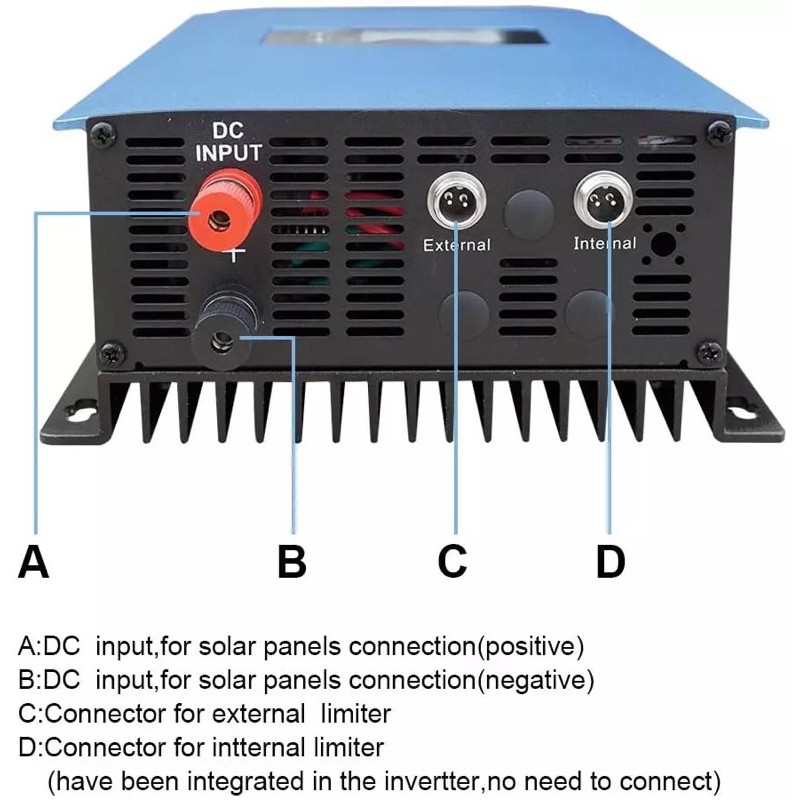 DC INPUT

+

External

Internal

A

B

C

D

A:DC input,for solar panels connection(positive)
B:DC input,for solar panels connection(negative)
C:Connector for external limiter
D:Connector for intternal limiter
(have been integrated in the invertter,no need to connect)