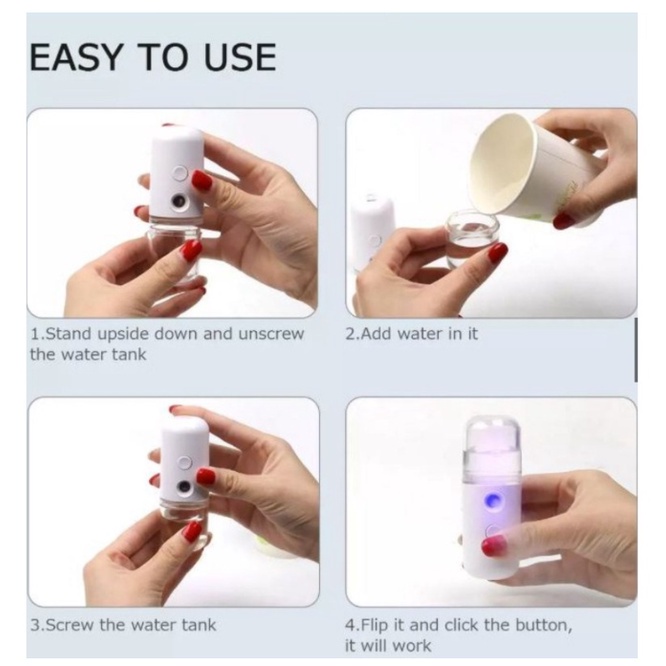 EASY TO USE

1.Stand upside down and unscrew the water tank

2.Add water in it

3.Screw the water tank

4.Flip it and click the button, it will work