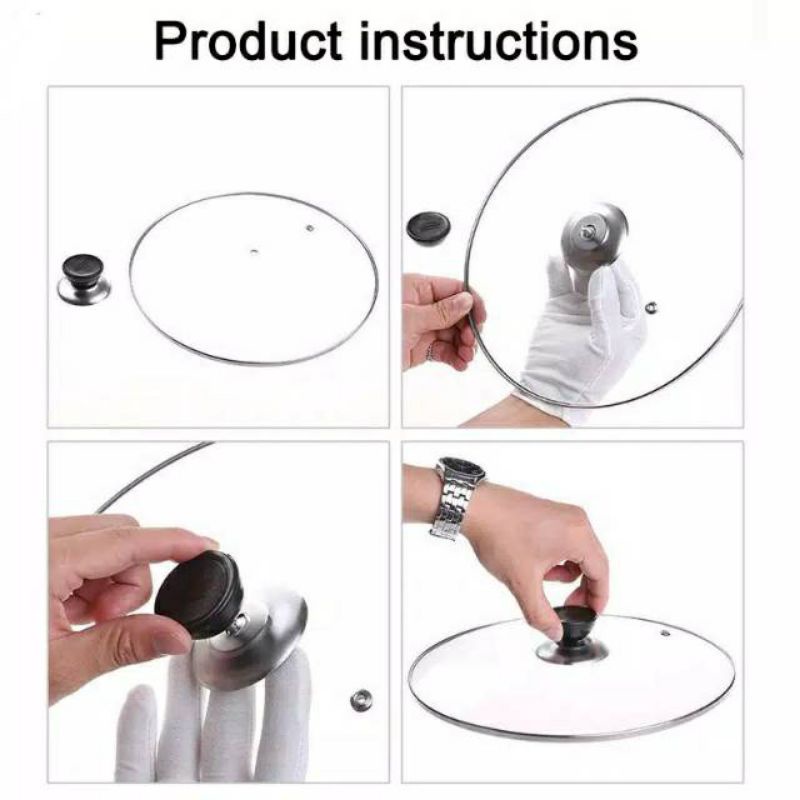 Product instructions