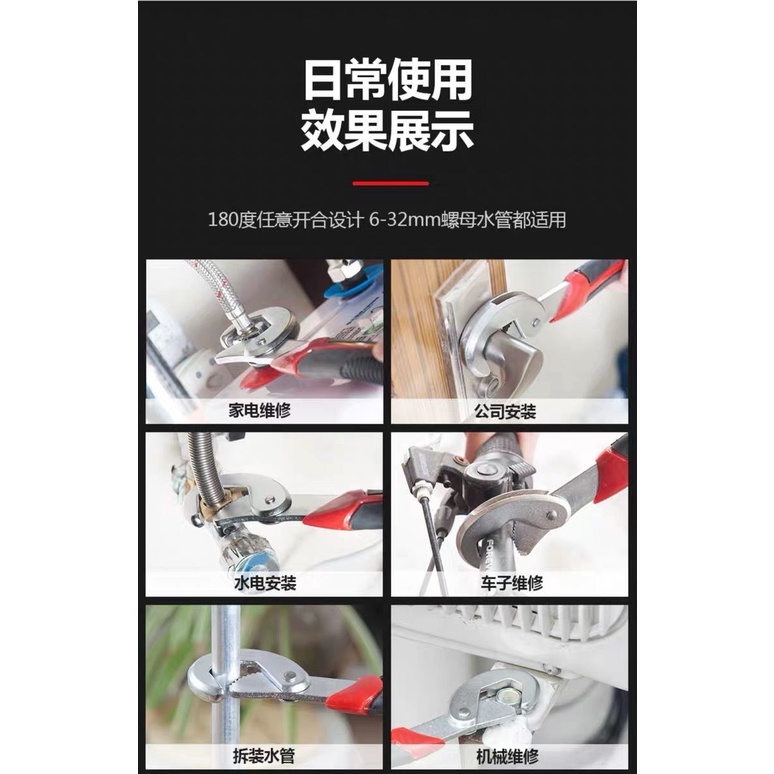 日常使用
效果展示

180度任意开合设计 6-32mm螺母水管都适用

家电维修

公司安装

水电安装

车子维修

拆装水管

机械维修