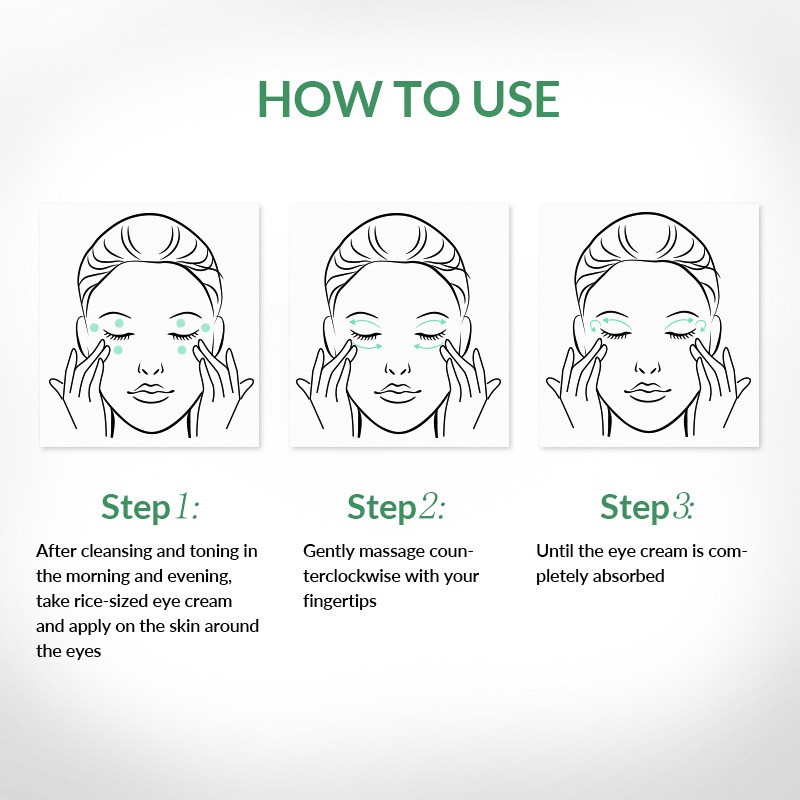 HOW TO USE

Step 1:

After cleansing and toning in the morning and evening, take rice-sized eye cream and apply on the skin around the eyes

Step 2:

Gently massage counterclockwise with your fingertips

Step 3:

Until the eye cream is completely absorbed