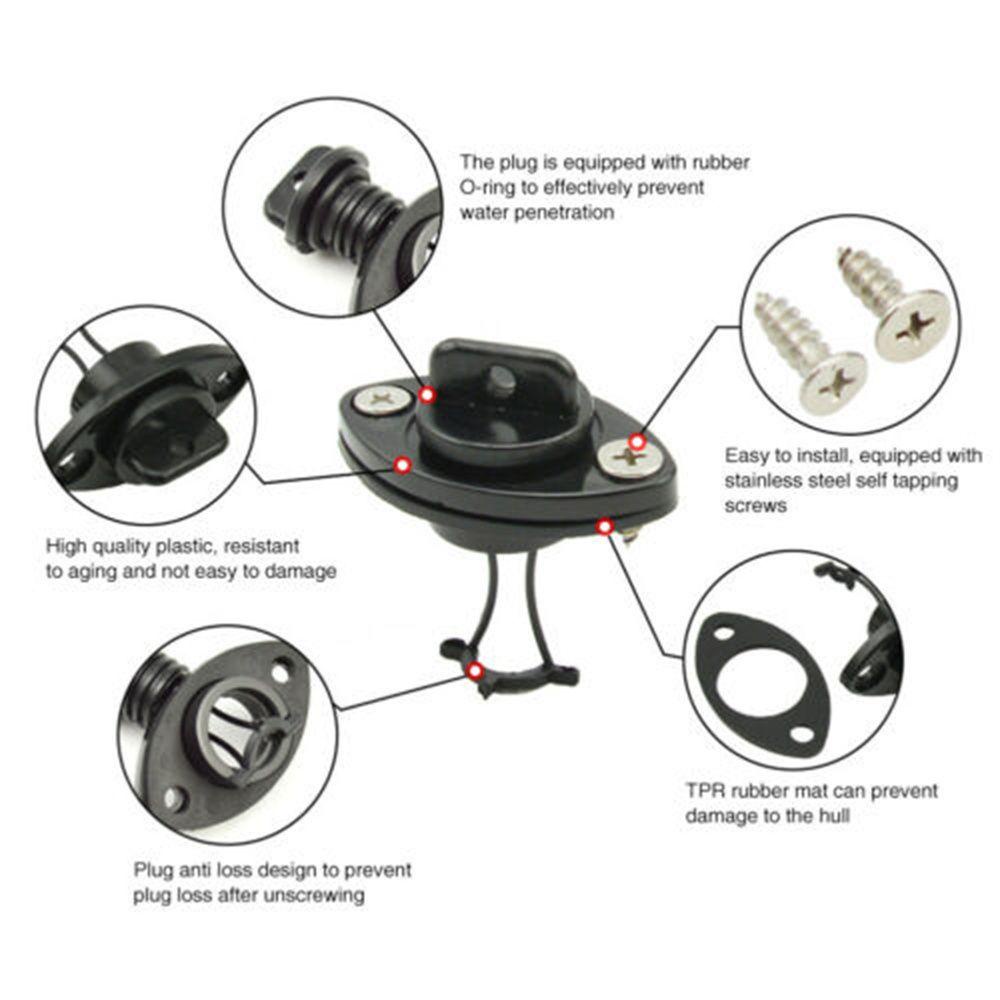 The plug is equipped with rubber O-ring to effectively prevent water penetration

Easy to install, equipped with stainless steel self tapping screws

High quality plastic, resistant to aging and not easy to damage

TPR rubber mat can prevent damage to the hull

Plug anti loss design to prevent plug loss after unscrewing