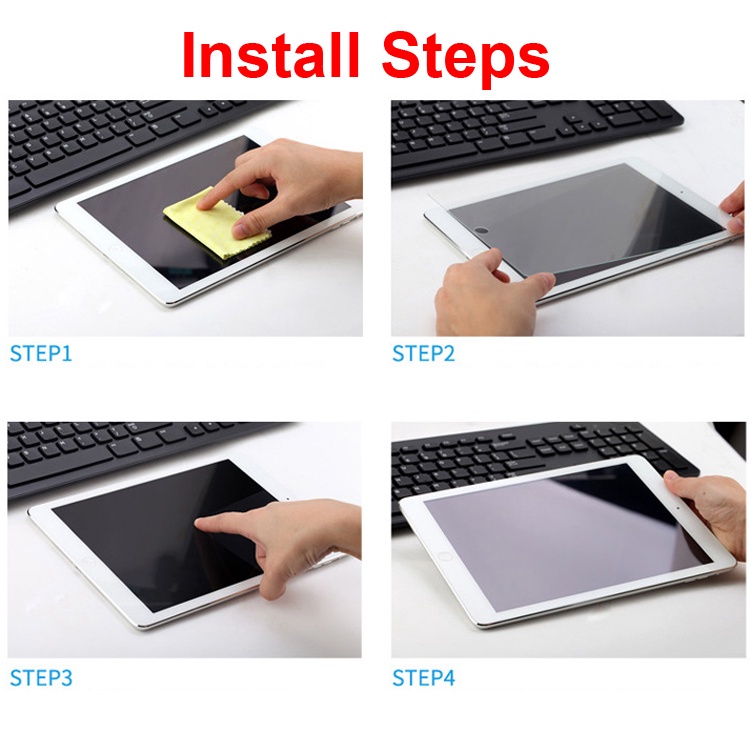 Install Steps

STEP1

STEP2

STEP3

STEP4