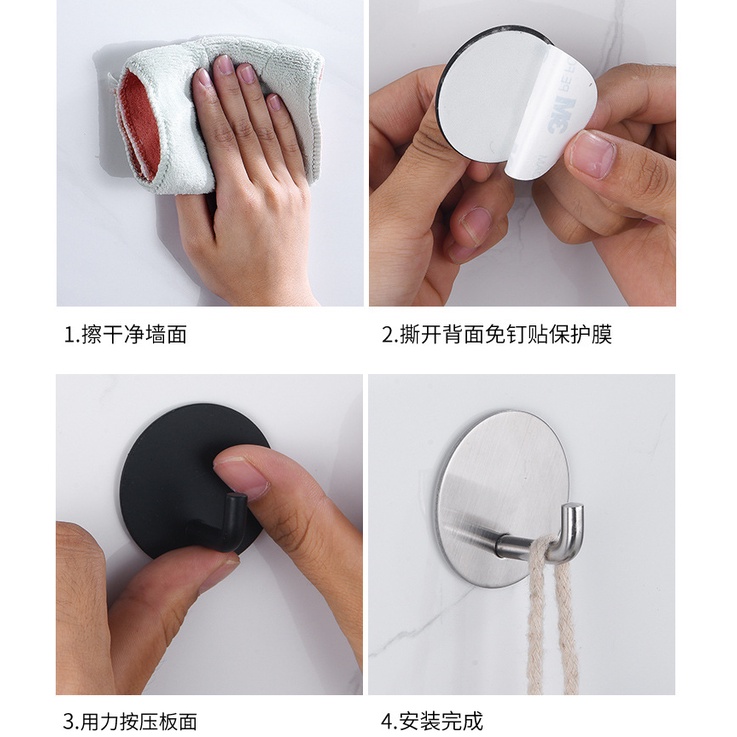 3M

1.擦干净墙面

2.撕开背面免钉贴保护膜

3.用力按压板面

4.安装完成