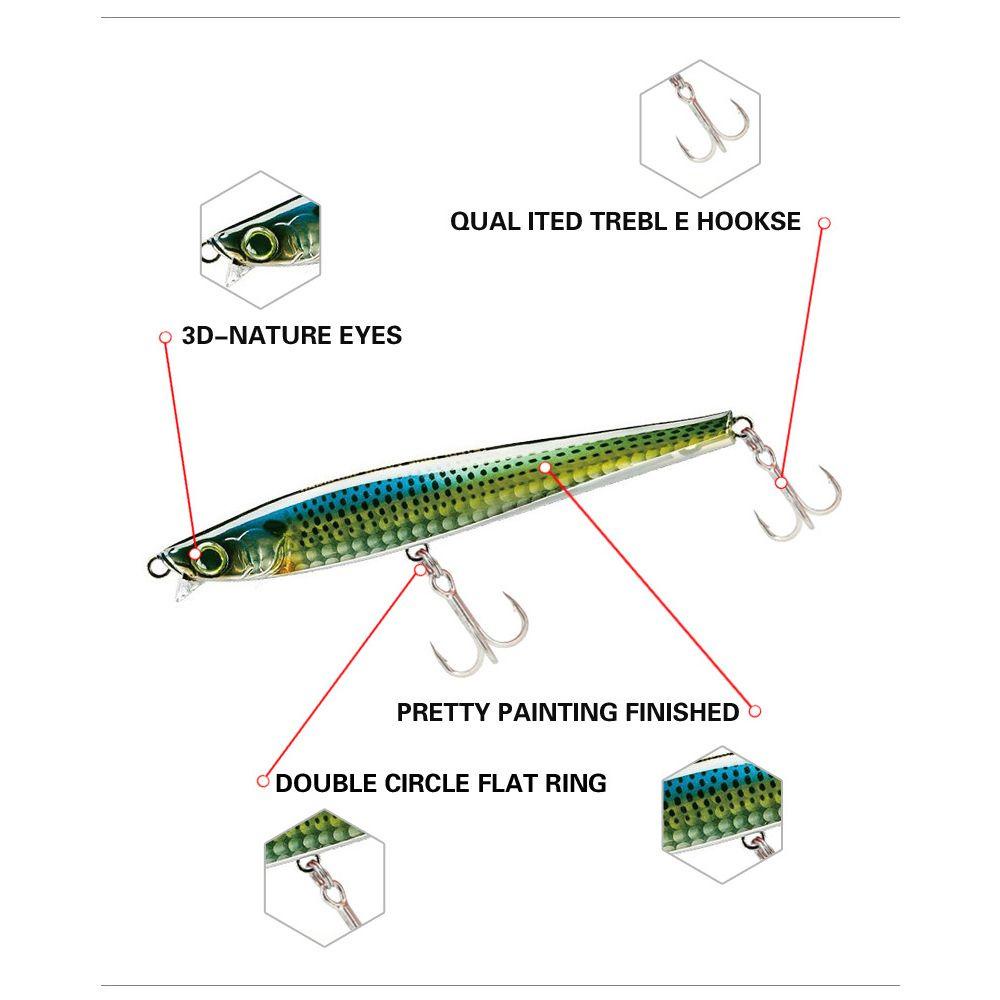 QUAL ITED TREBL E HOOKSE

3D-NATURE EYES

PRETTY PAINTING FINISHED

DOUBLE CIRCLE FLAT RING