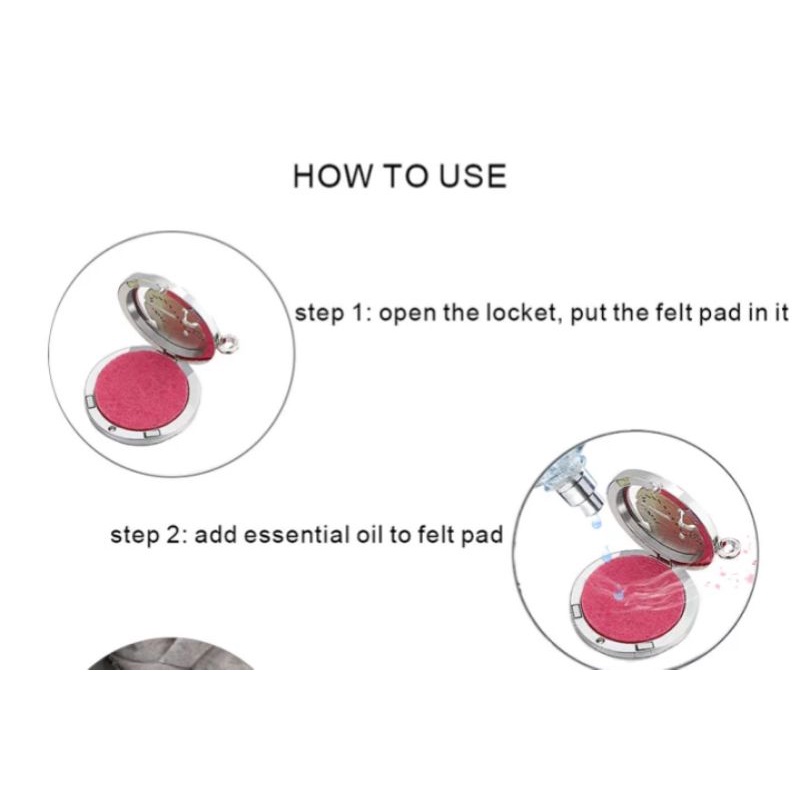 HOW TO USE

step 1: open the locket, put the felt pad in it

step 2: add essential oil to felt pad