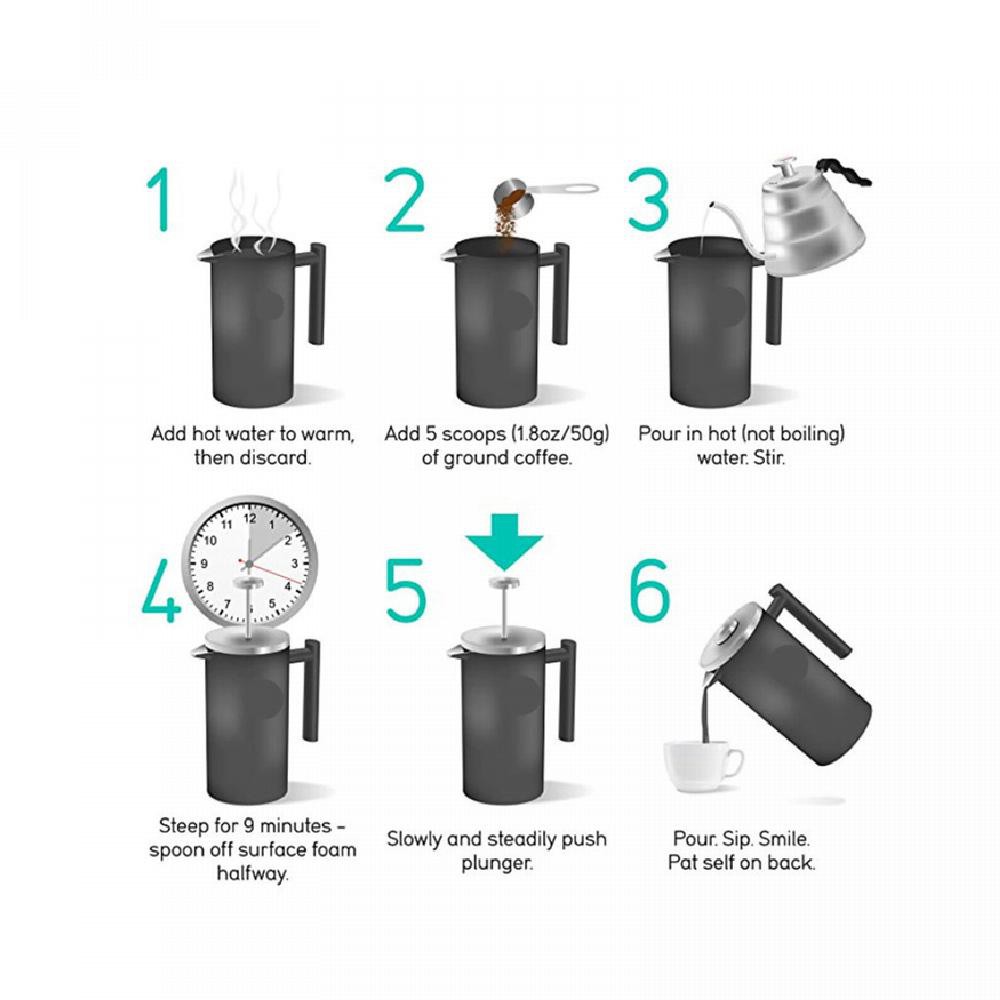 1

Add hot water to warm, then discard.

2

Add 5 scoops (1.8oz/50g) of ground coffee.

3

Pour in hot (not boiling) water. Stir.

4

11 12 1 2 3 4 5 6 7 8 9 10

Steep for 9 minutes - spoon off surface foam halfway.

5

Slowly and steadily push plunger.

6

Pour. Sip. Smile. Pat self on back.