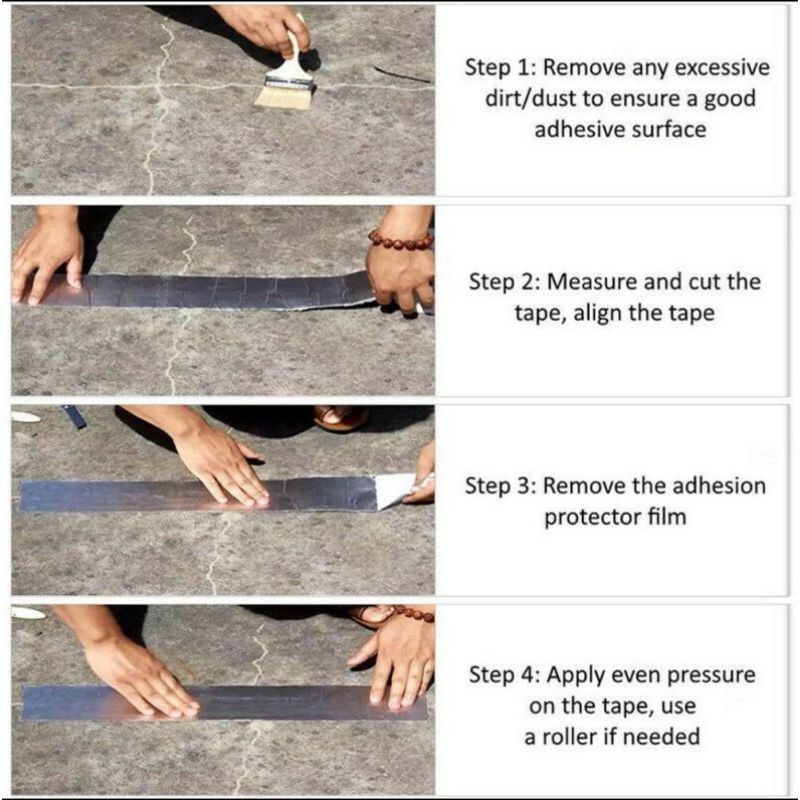 Step 1: Remove any excessive dirt/dust to ensure a good adhesive surface

Step 2: Measure and cut the tape, align the tape

Step 3: Remove the adhesion protector film

Step 4: Apply even pressure on the tape, use a roller if needed