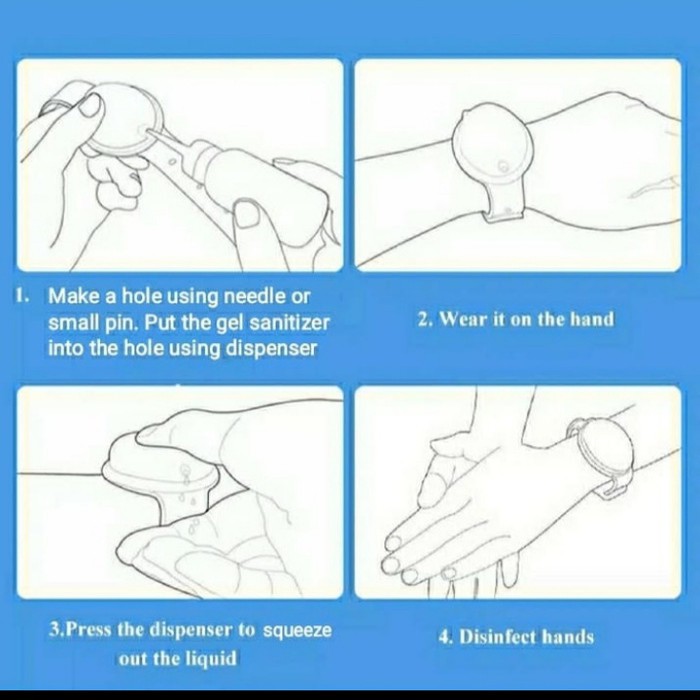 1. Make a hole using needle or small pin. Put the gel sanitizer into the hole using dispenser

2. Wear it on the hand

3.Press the dispenser to squeeze out the liquid

4. Disinfect hands