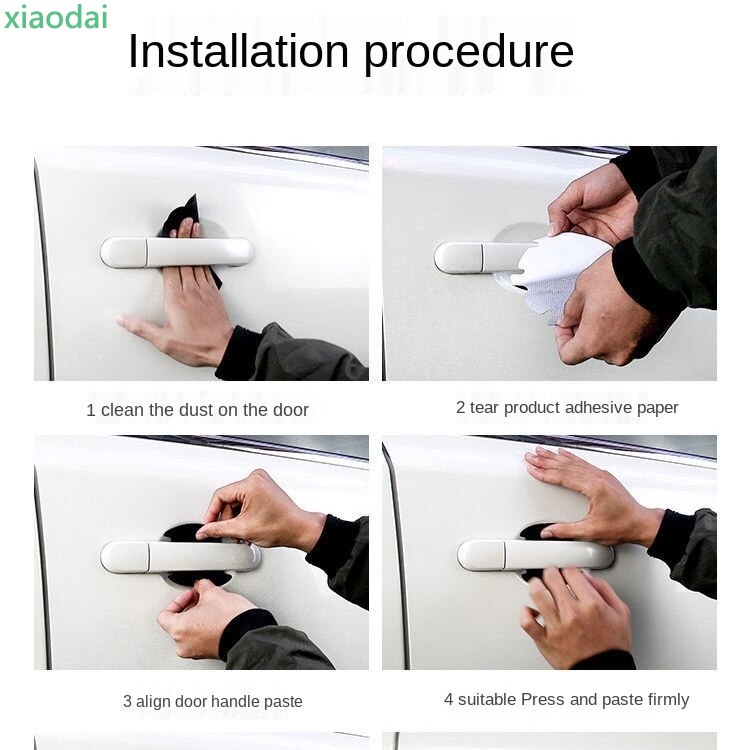 xiaodai

Installation procedure

1 clean the dust on the door

2 tear product adhesive paper

3 align door handle paste

4 suitable Press and paste firmly