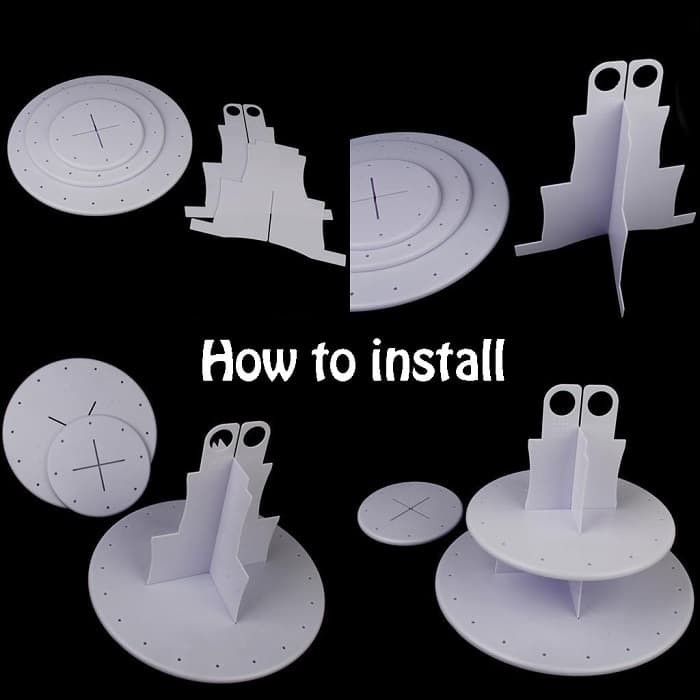 How to install