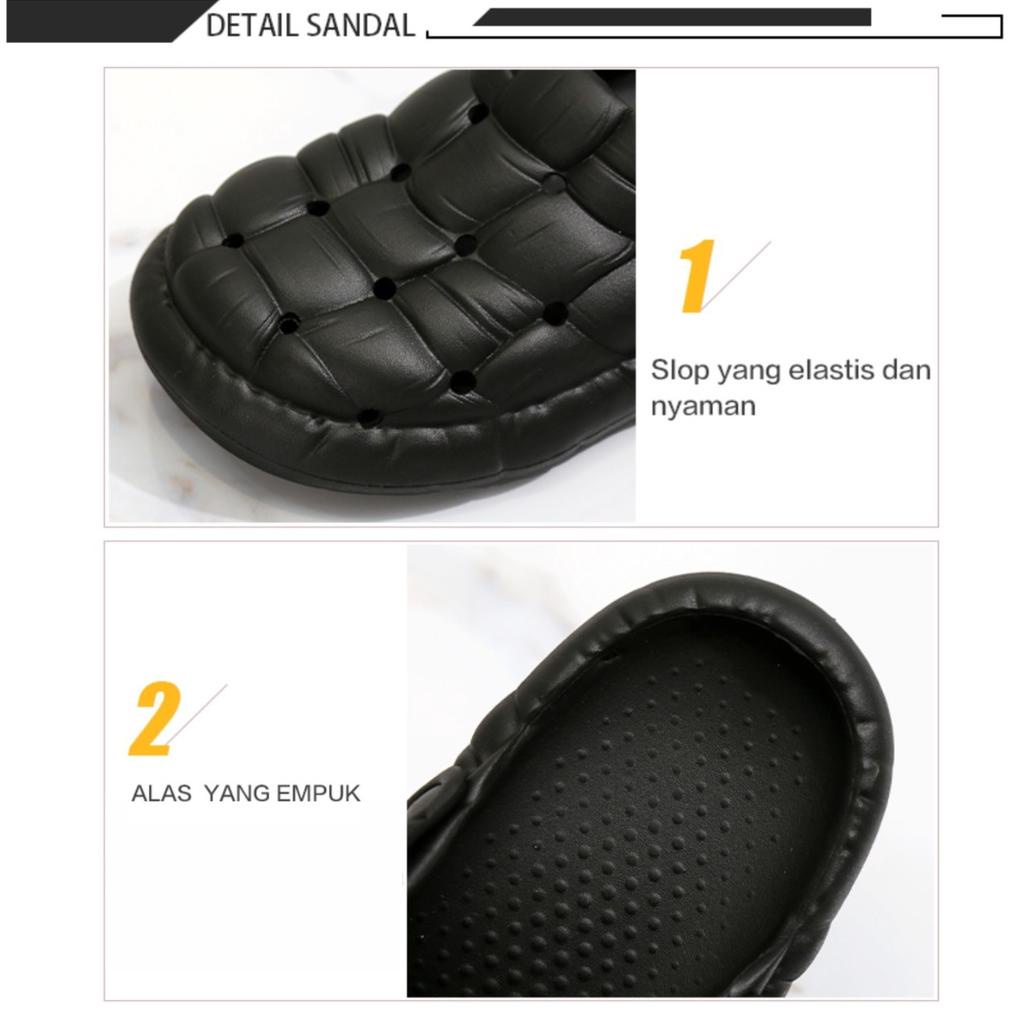 DETAIL SANDAL

1

Slop yang elastis dan nyaman

2

ALAS YANG EMPUK