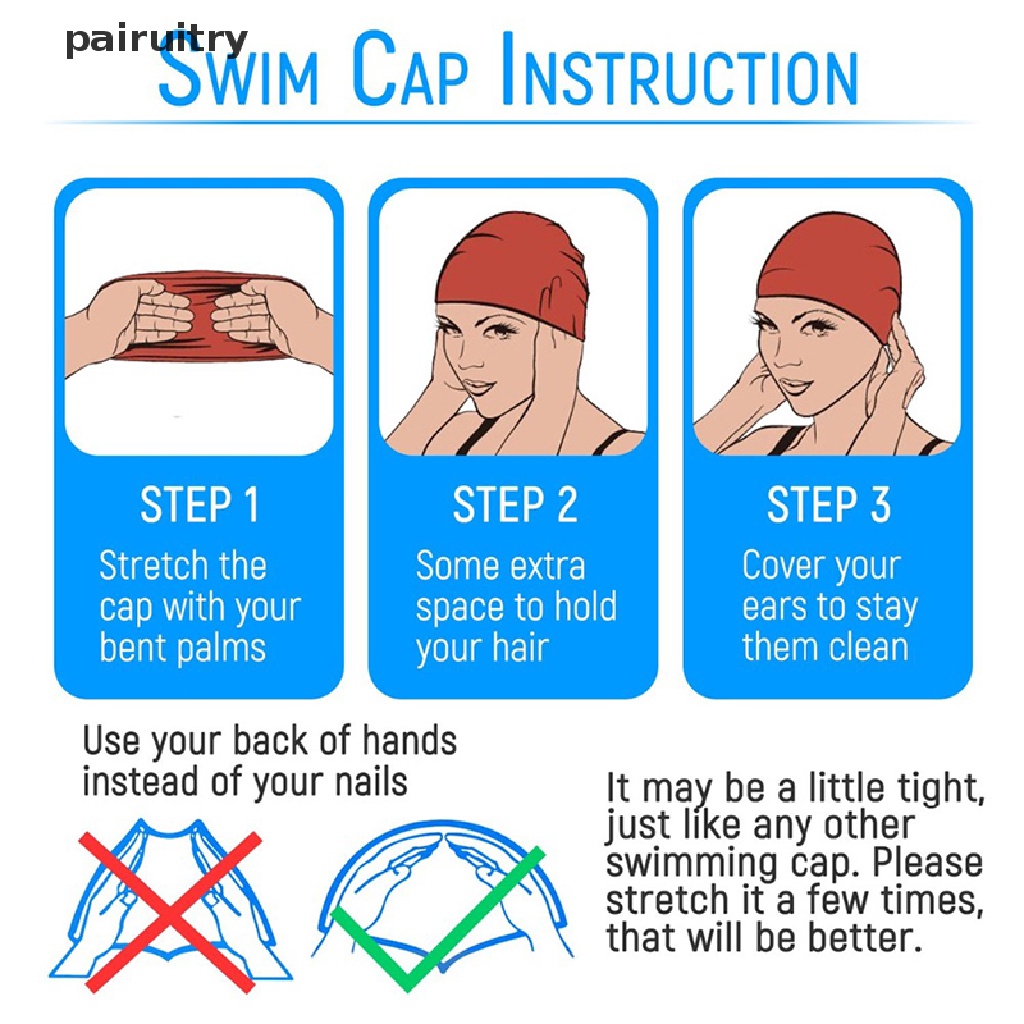 pairuitry

SWIM CAP INSTRUCTION

STEP 1
Stretch the cap with your bent palms

STEP 2
Some extra space to hold your hair

STEP 3
Cover your ears to stay them clean

Use your back of hands instead of your nails

It may be a little tight, just like any other swimming cap. Please stretch it a few times, that will be better.